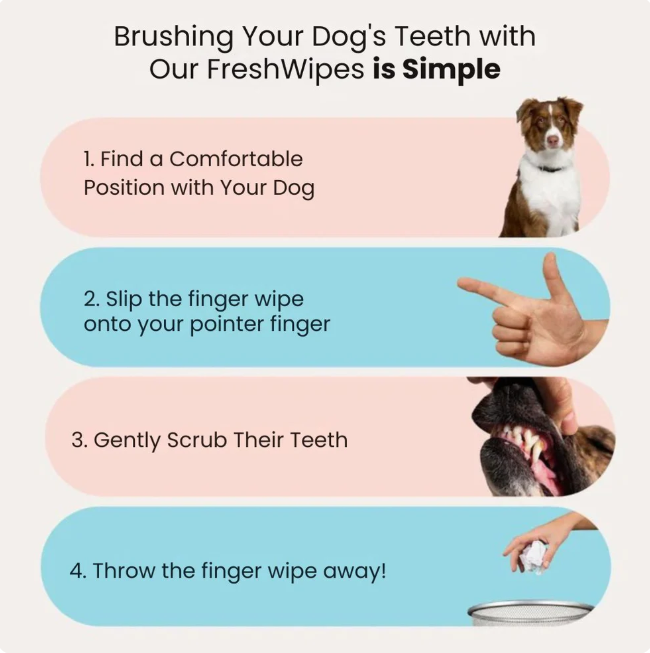 Brushing Your Dog's Teeth with Our FreshWipes is Simple

1. Find a Comfortable Position with Your Dog

2. Slip the finger wipe onto your pointer finger

3. Gently Scrub Their Teeth

4. Throw the finger wipe away!