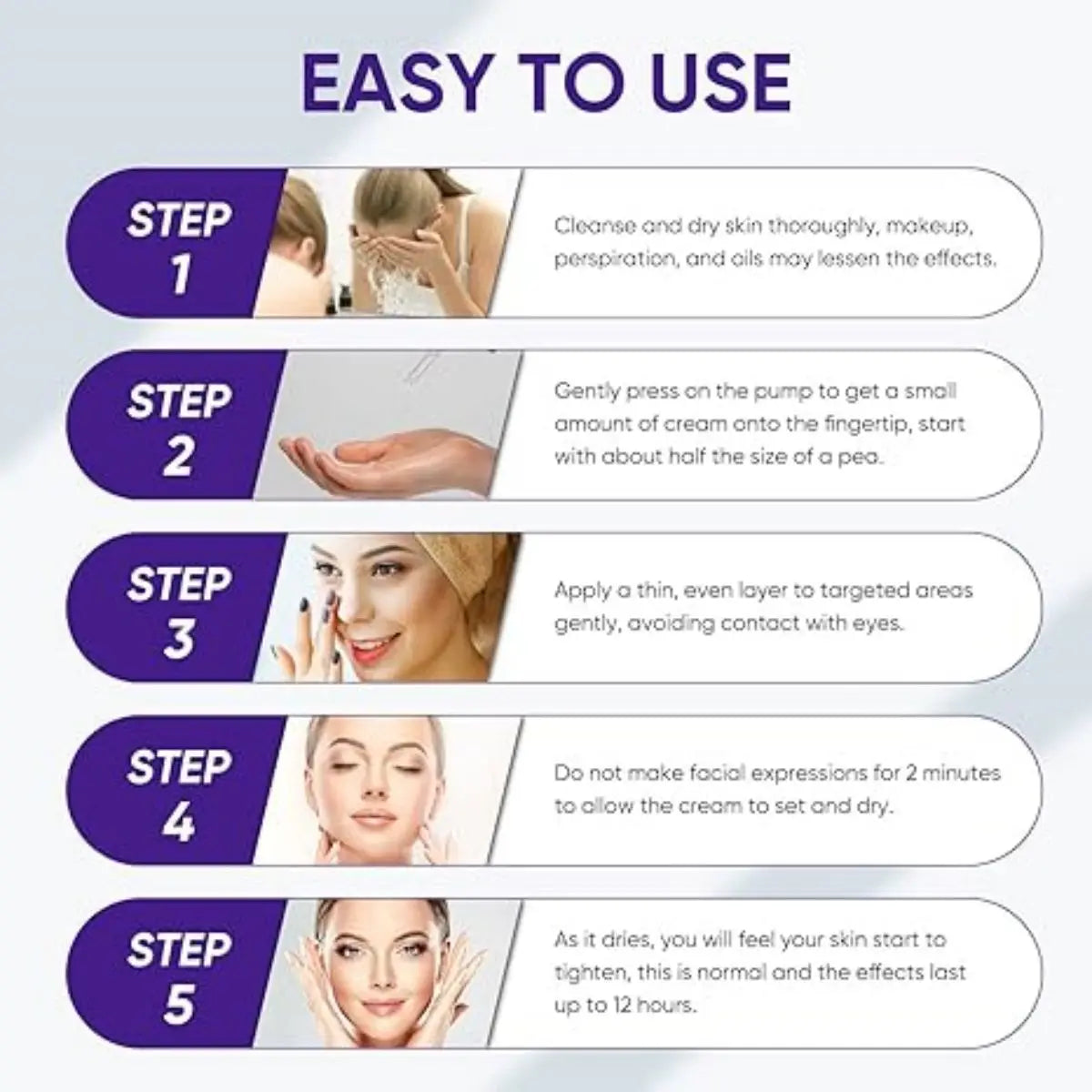 EASY TO USE

STEP 1

Cleanse and dry skin thoroughly, makeup, perspiration, and oils may lessen the effects.

STEP 2

Gently press on the pump to get a small amount of cream onto the fingertip, start with about half the size of a pea.

STEP 3

Apply a thin, even layer to targeted areas gently, avoiding contact with eyes.

STEP 4

Do not make facial expressions for 2 minutes to allow the cream to set and dry.

STEP 5

As it dries, you will feel your skin start to tighten, this is normal and the effects last up to 12 hours.