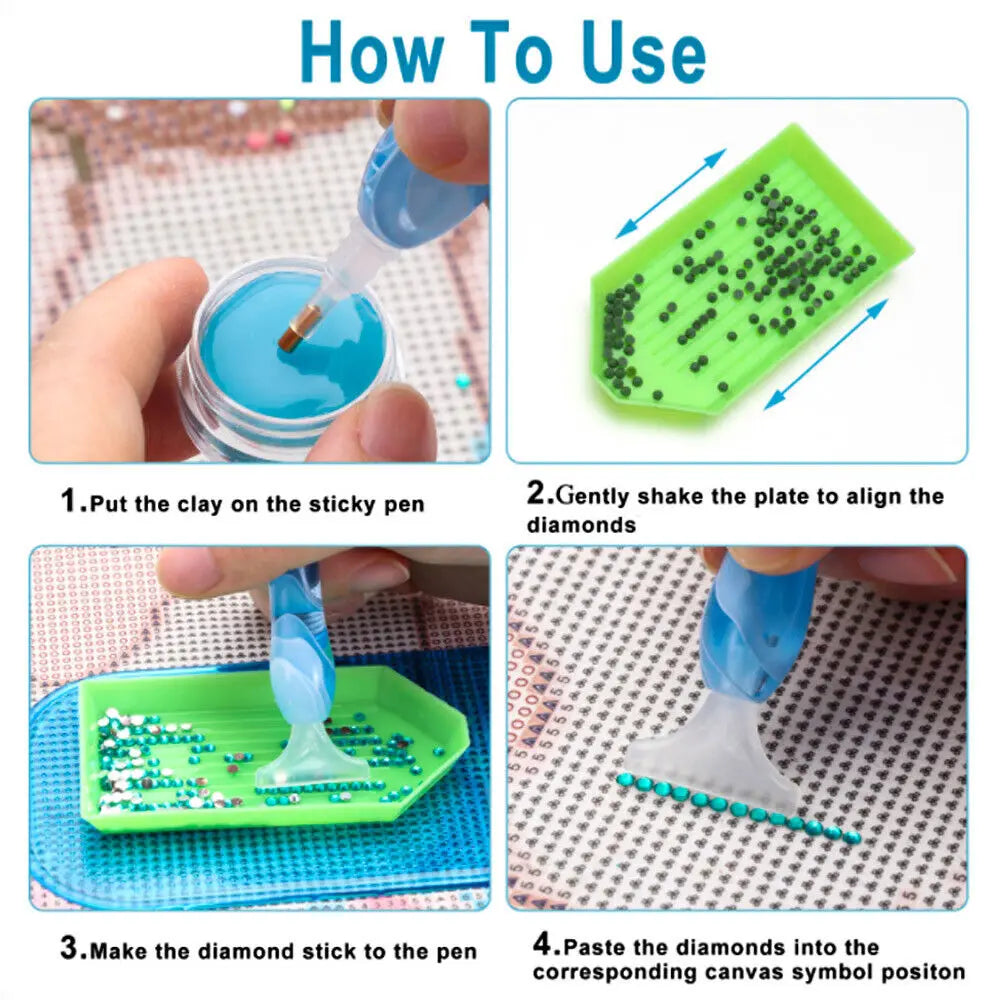 How To Use

1.Put the clay on the sticky pen

2.Gently shake the plate to align the diamonds

3.Make the diamond stick to the pen

4.Paste the diamonds into the corresponding canvas symbol positon