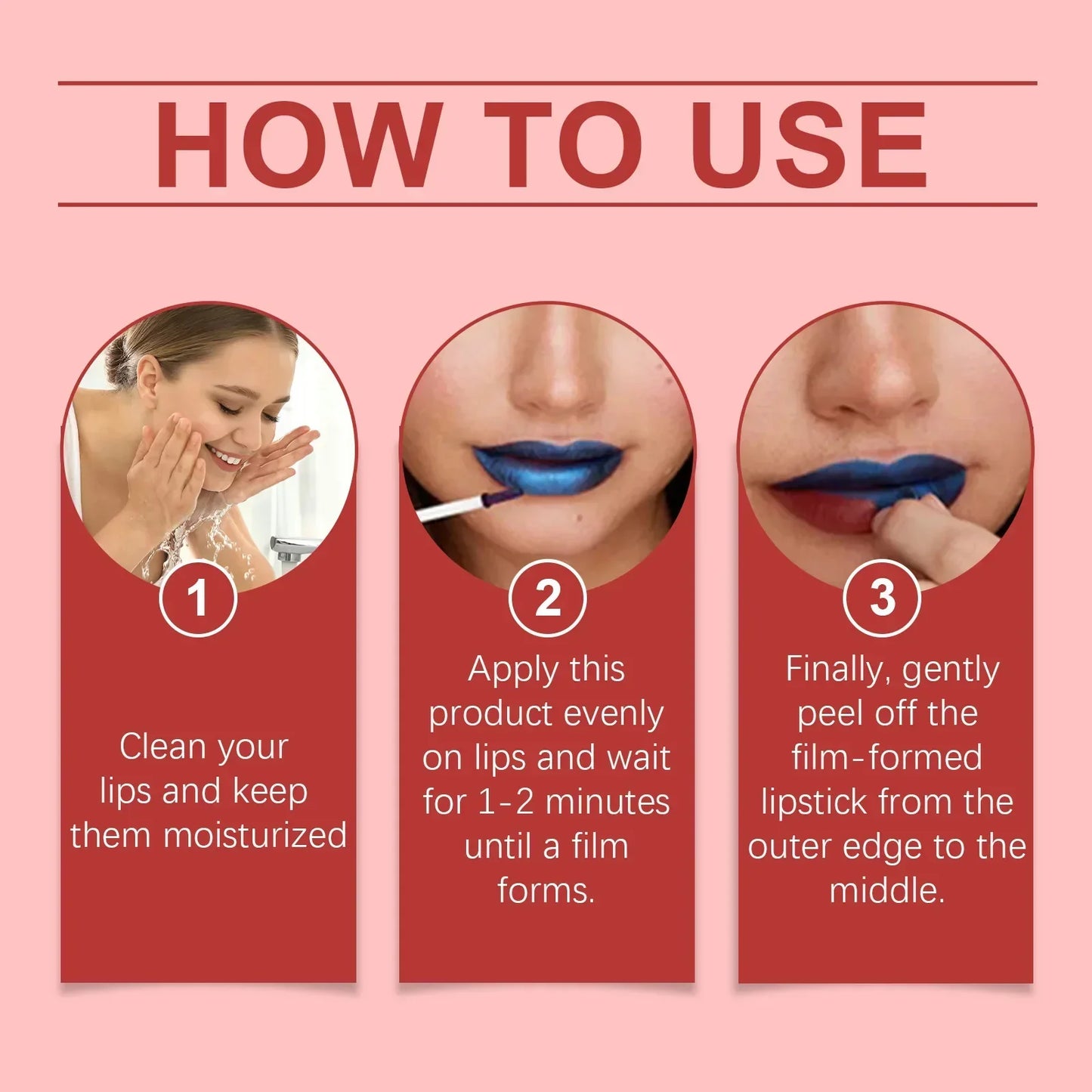 HOW TO USE

1

Clean your lips and keep them moisturized

2

Apply this product evenly on lips and wait for 1-2 minutes until a film forms.

3

Finally, gently peel off the film-formed lipstick from the outer edge to the middle.