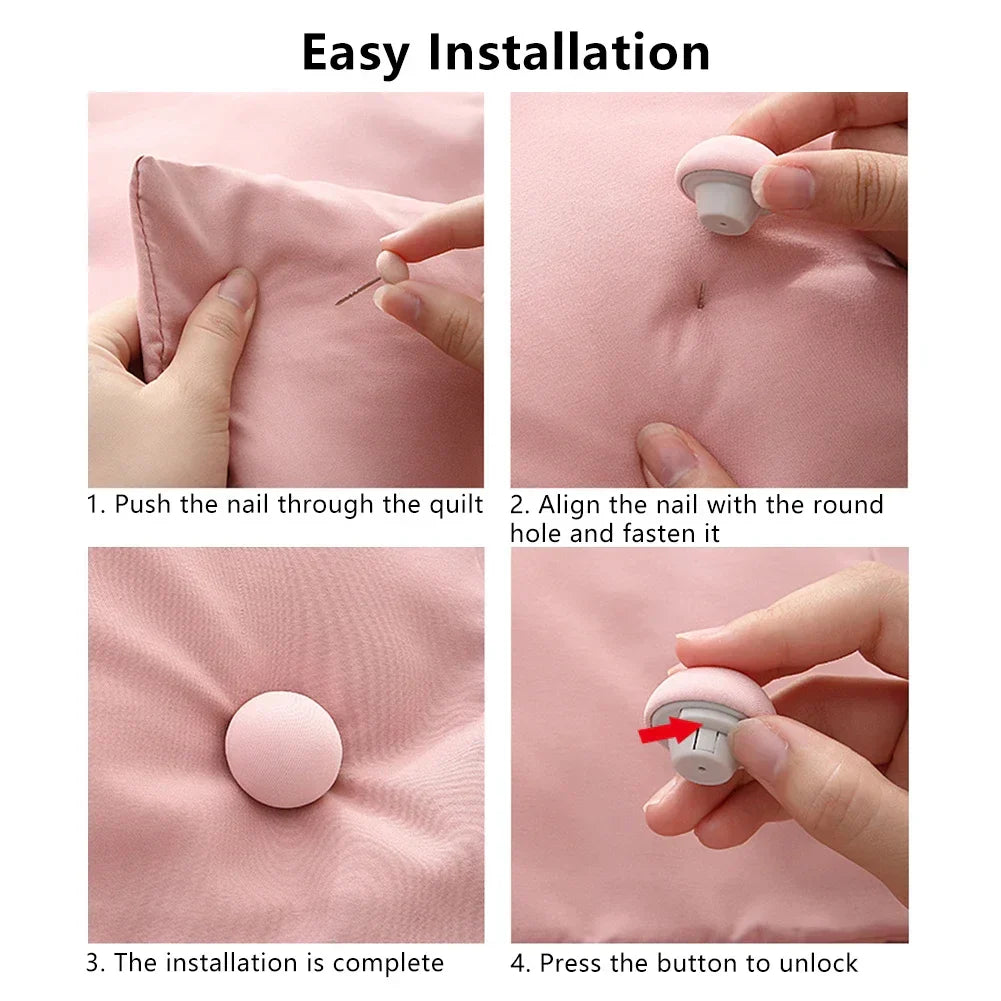 Easy Installation

1. Push the nail through the quilt

2. Align the nail with the round hole and fasten it

3. The installation is complete

4. Press the button to unlock