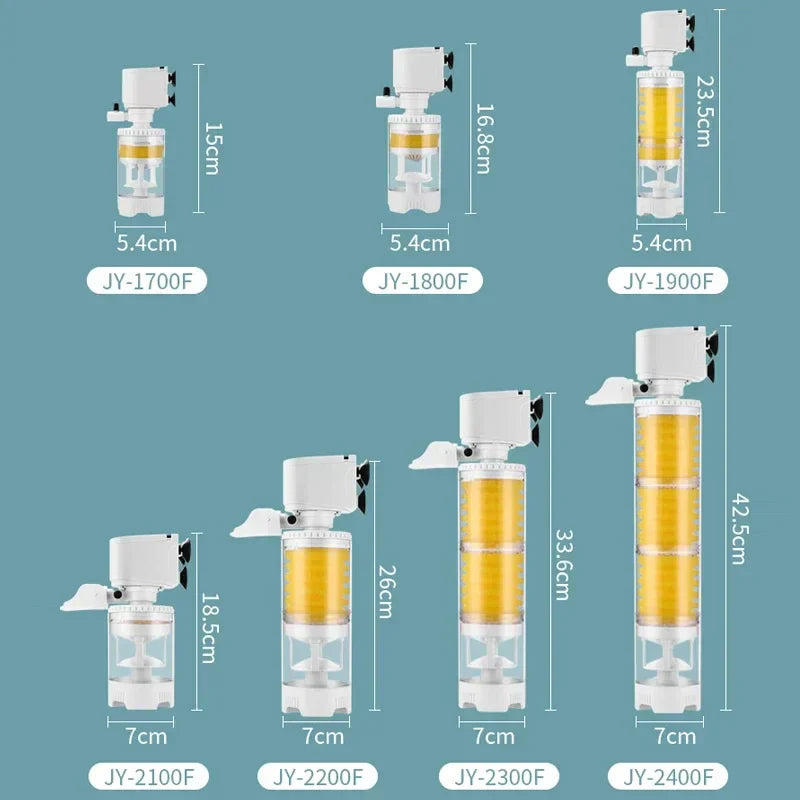 15cm
5.4cm
JY-1700F

16.8cm
5.4cm
JY-1800F

23.5cm
5.4cm
JY-1900F

18.5cm
7cm
JY-2100F

26cm
7cm
JY-2200F

33.6cm
7cm
JY-2300F

42.5cm
7cm
JY-2400F