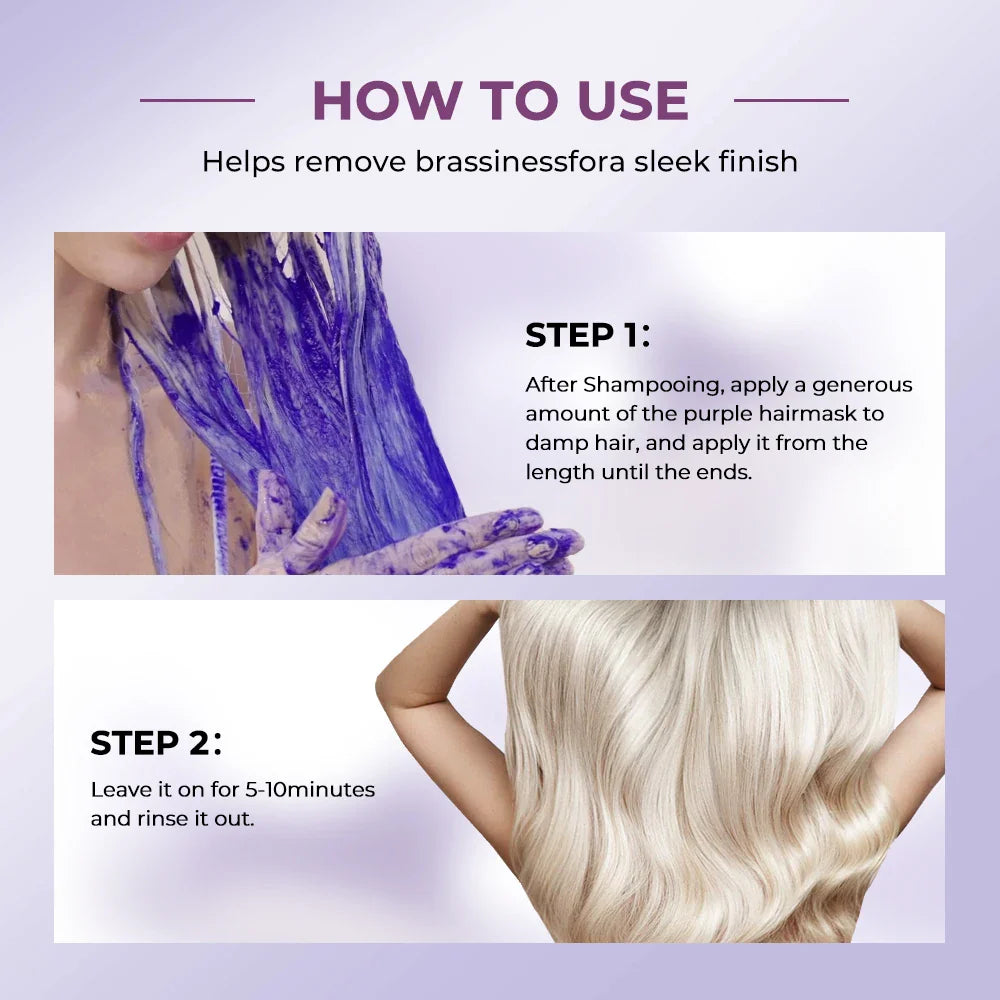 HOW TO USE

Helps remove brassinessfora sleek finish

STEP 1:

After Shampooing, apply a generous amount of the purple hairmask to damp hair, and apply it from the length until the ends.

STEP 2:

Leave it on for 5-10minutes and rinse it out.