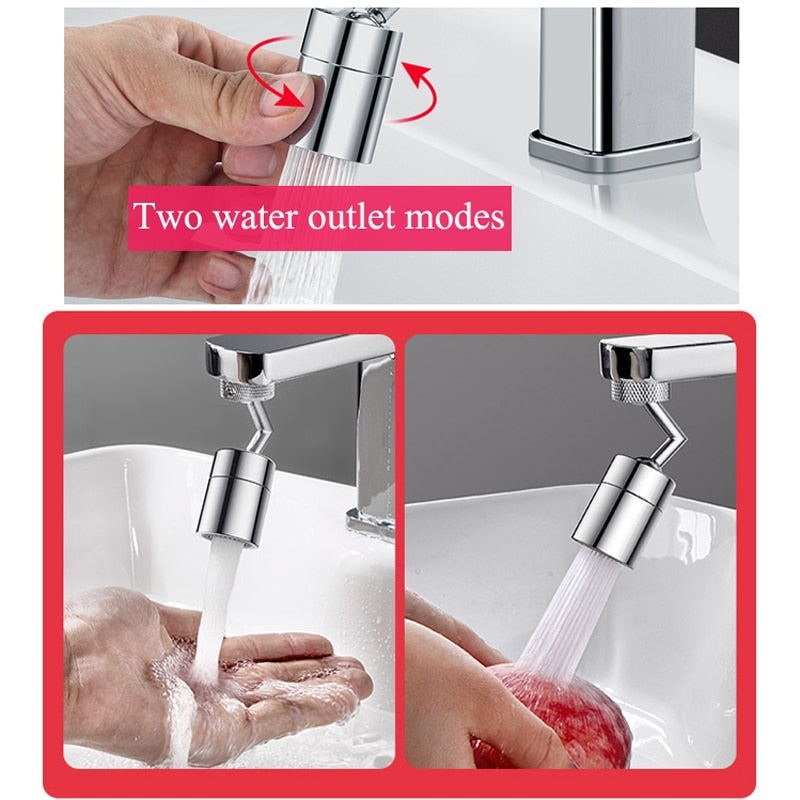 Two water outlet modes