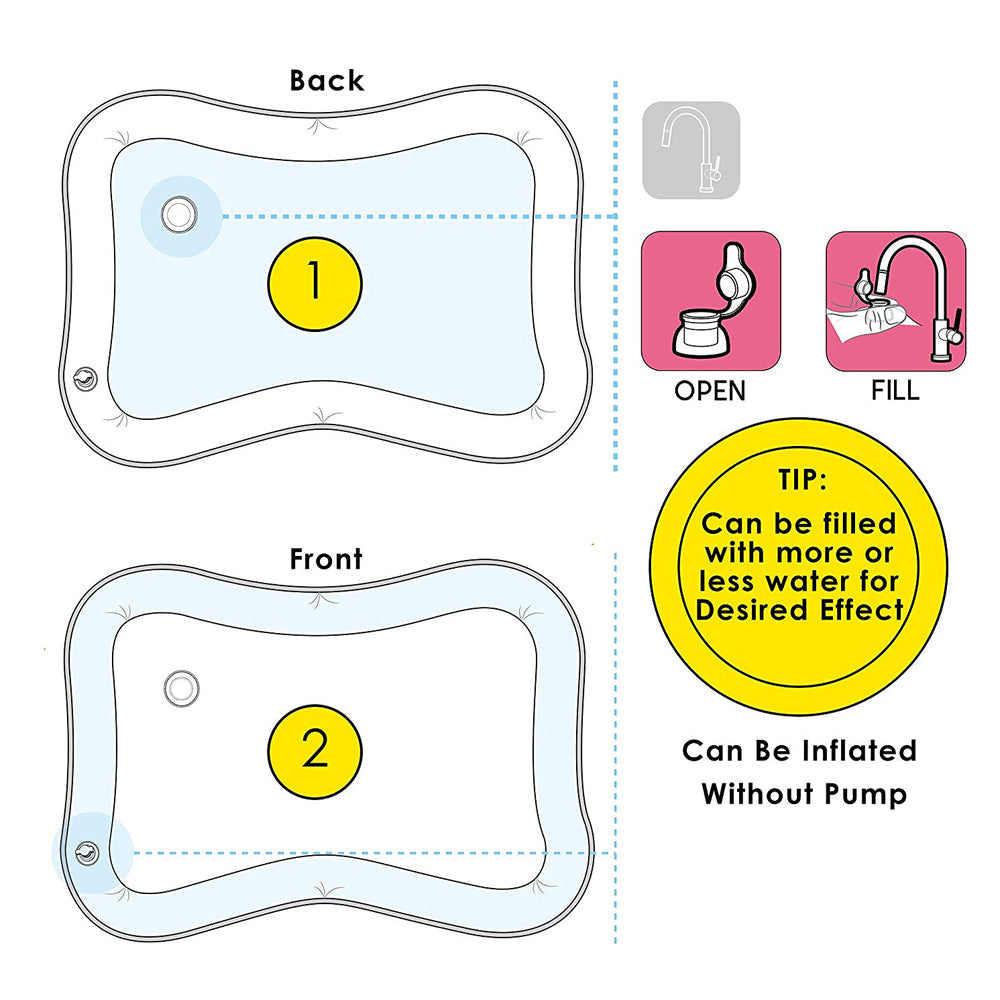 Back

1

OPEN

FILL

TIP:
Can be filled with more or less water for Desired Effect

Front

2

Can Be Inflated Without Pump