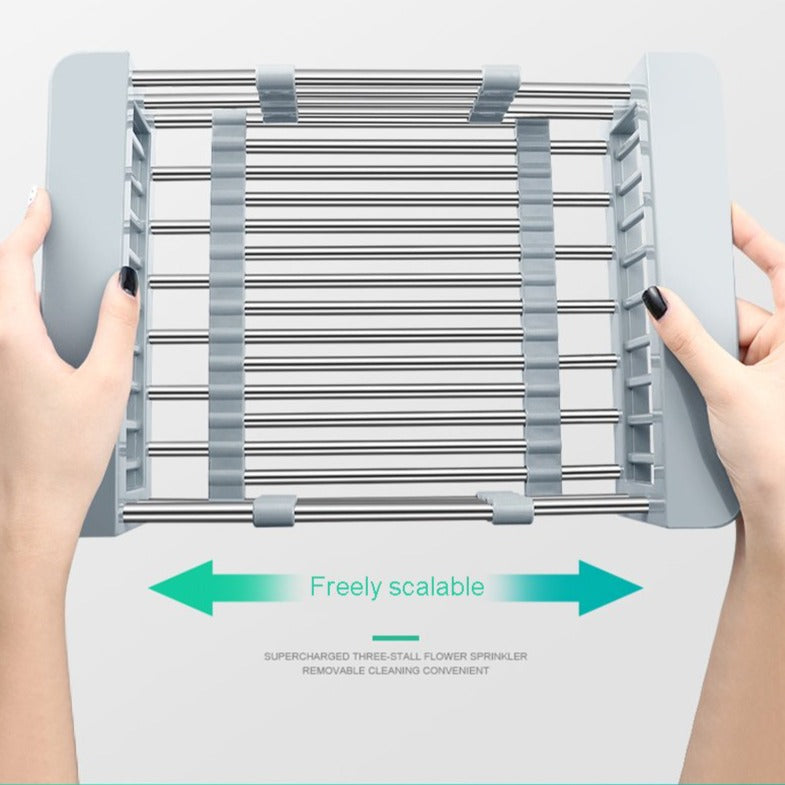 Freely scalable

SUPERCHARGED THREE-STALL FLOWER SPRINKLER
REMOVABLE CLEANING CONVENIENT