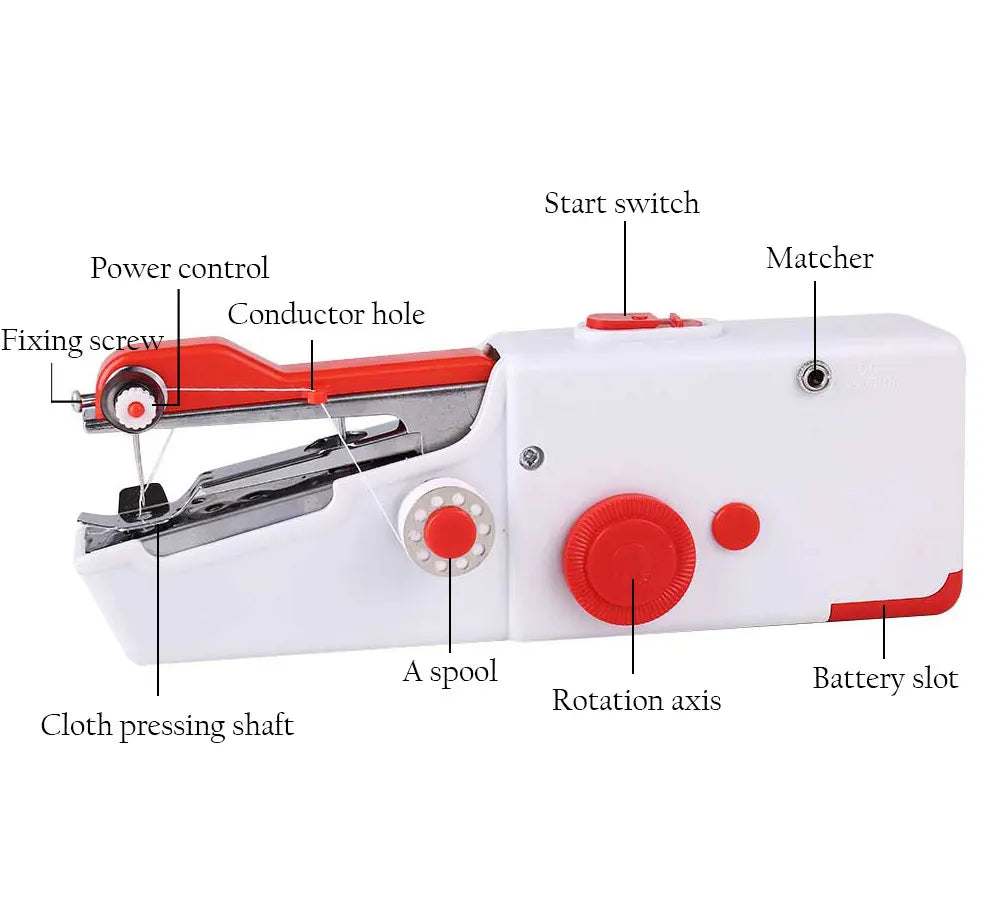 Start switch

Power control

Matcher

Conductor hole

Fixing screw

A spool

Rotation axis

Battery slot

Cloth pressing shaft