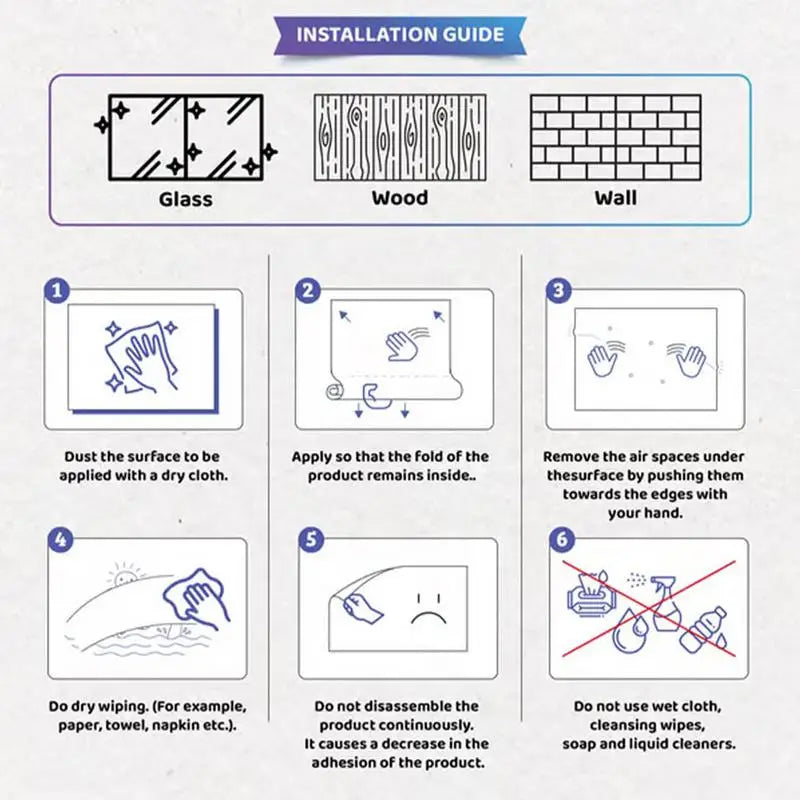 INSTALLATION GUIDE

Glass

Wood

Wall

1

Dust the surface to be applied with a dry cloth.

2

Apply so that the fold of the product remains inside..

3

Remove the air spaces under thesurface by pushing them towards the edges with your hand.

4

Do dry wiping. (For example, paper, towel, napkin etc.).

5

Do not disassemble the product continuously. It causes a decrease in the adhesion of the product.

6

Do not use wet cloth, cleansing wipes, soap and liquid cleaners.