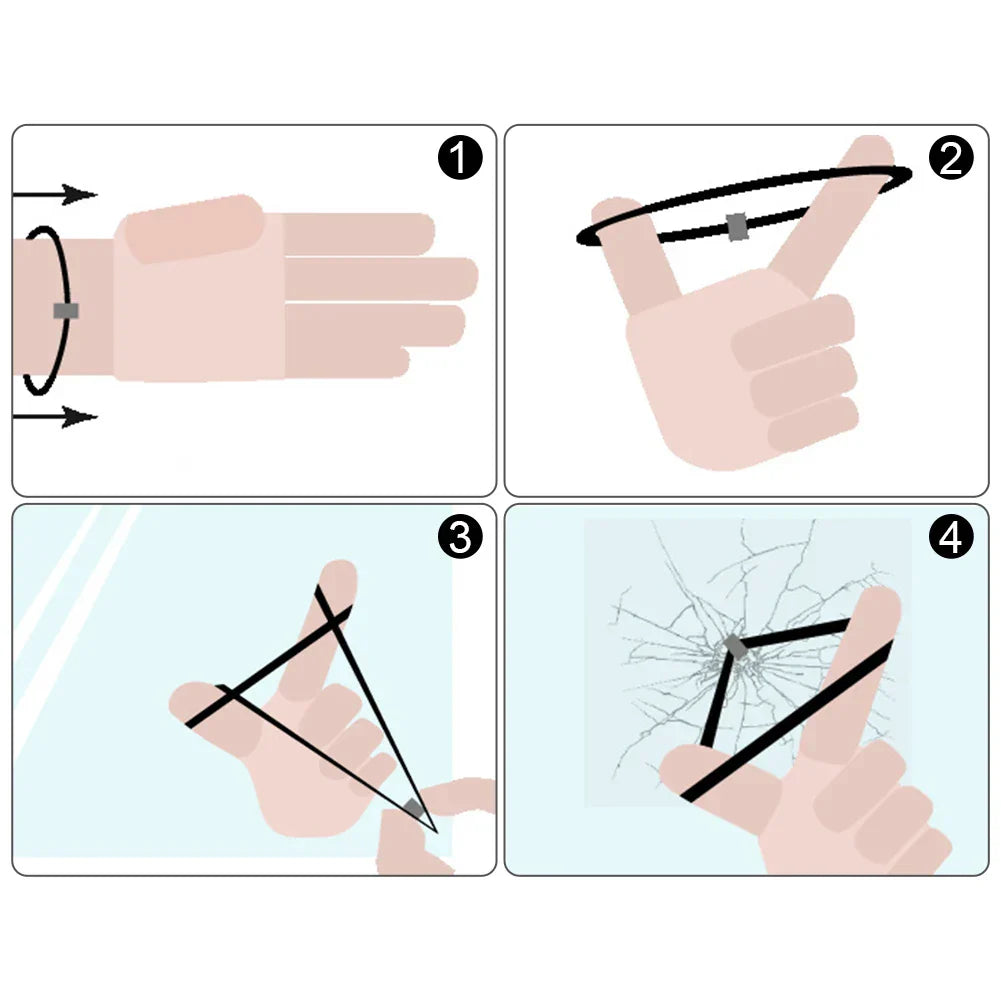 1

2

3

4