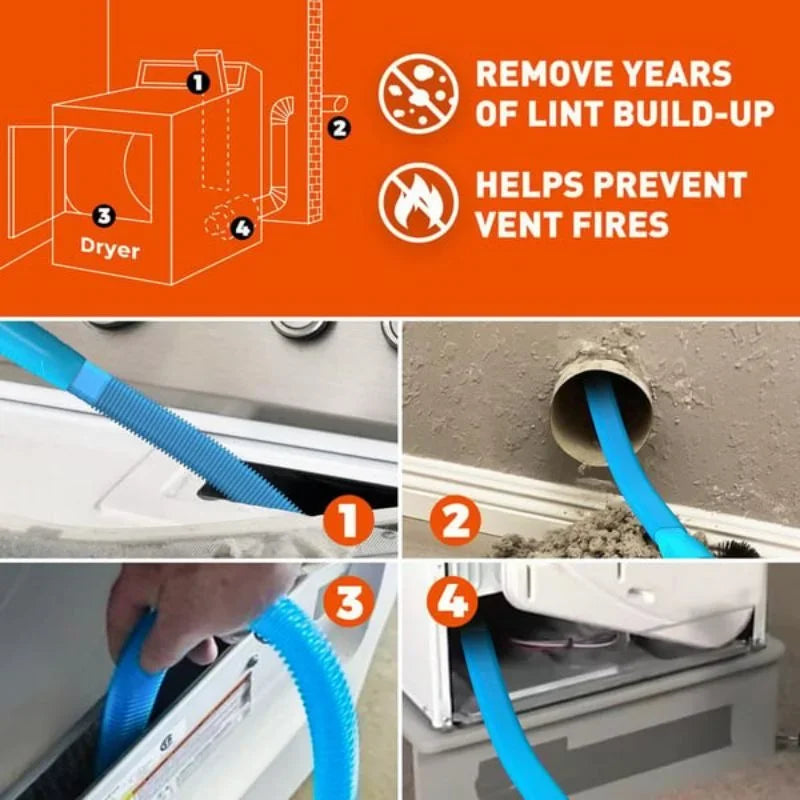 1
2
3
Dryer
4

REMOVE YEARS OF LINT BUILD-UP

HELPS PREVENT VENT FIRES

1

2

3

4