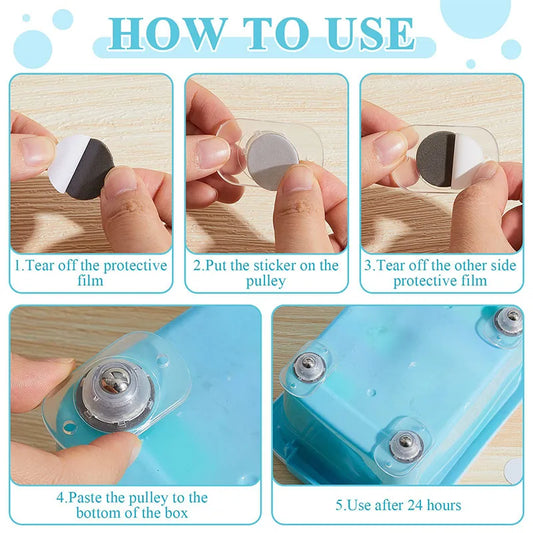 HOW TO USE

1.Tear off the protective film

2.Put the sticker on the pulley

3.Tear off the other side protective film

4.Paste the pulley to the bottom of the box

5.Use after 24 hours