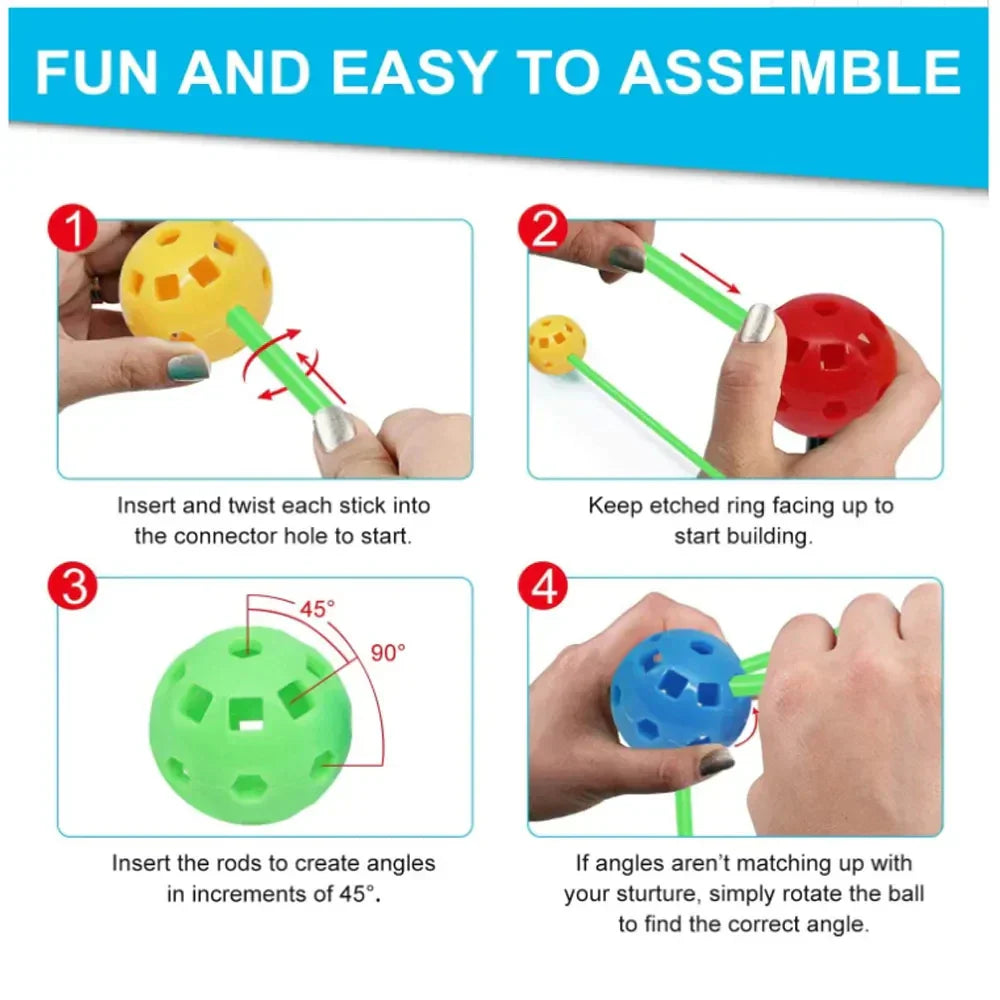 FUN AND EASY TO ASSEMBLE

1

Insert and twist each stick into the connector hole to start.

2

Keep etched ring facing up to start building.

3

45°

90°

Insert the rods to create angles in increments of 45°.

4

If angles aren't matching up with your sturture, simply rotate the ball to find the correct angle.