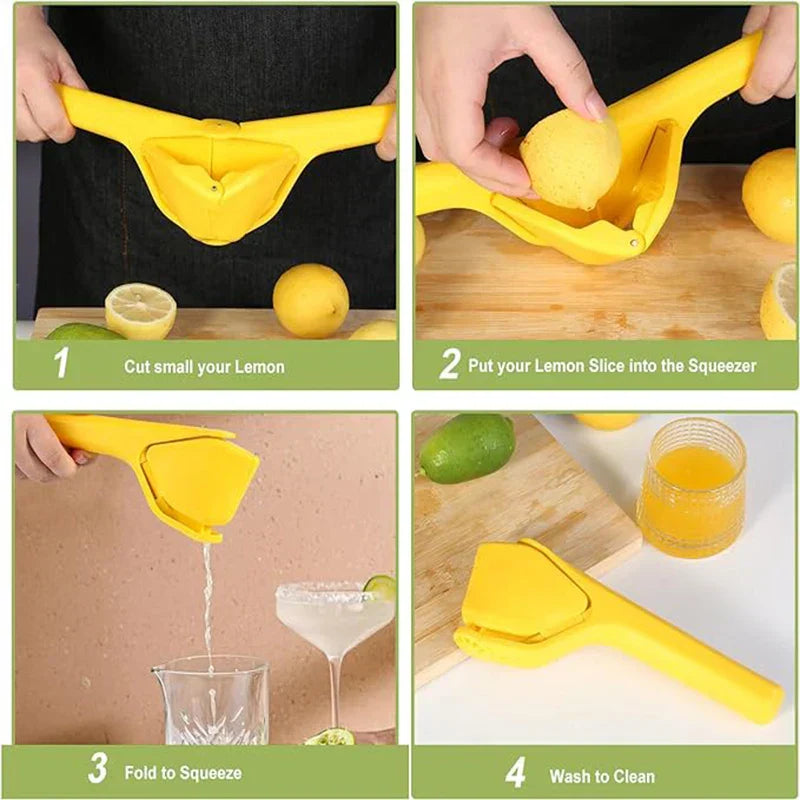 1 Cut small your Lemon

2 Put your Lemon Slice into the Squeezer

3 Fold to Squeeze

4 Wash to Clean