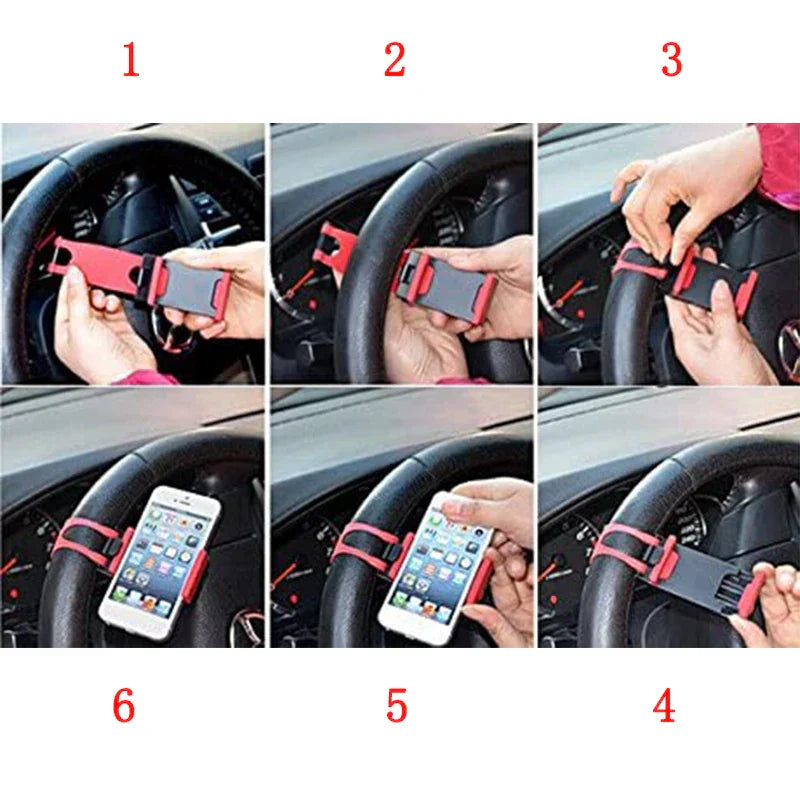 1 2 3

6 5 4