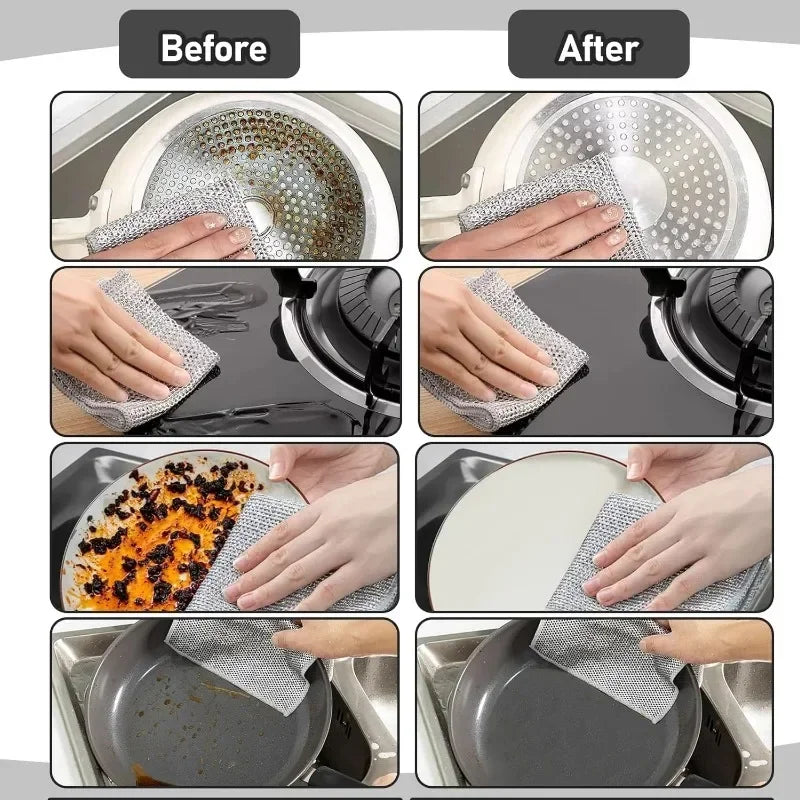 Before

After