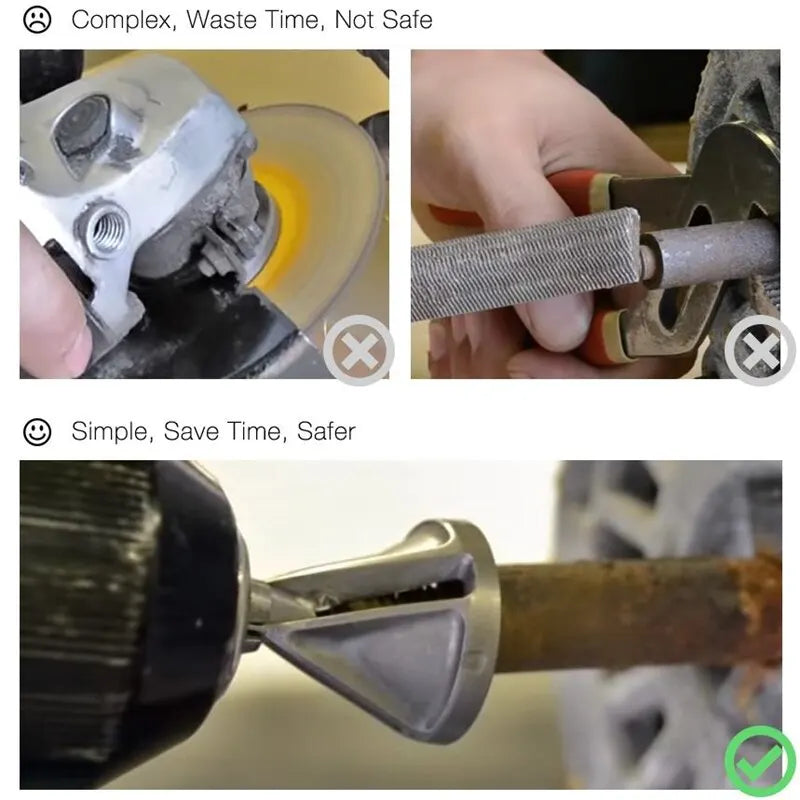 Complex, Waste Time, Not Safe

Simple, Save Time, Safer