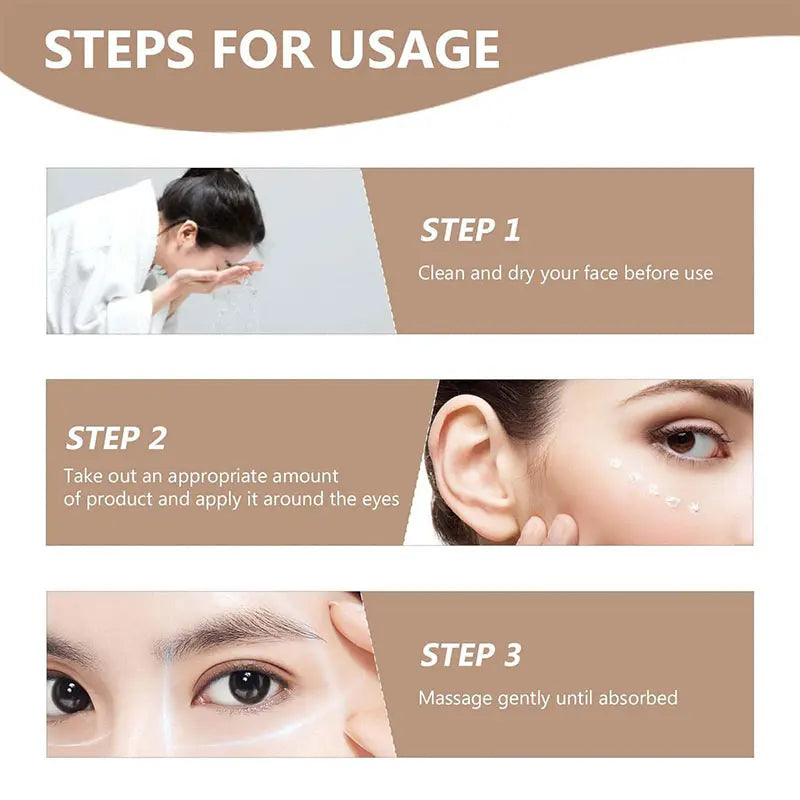 STEPS FOR USAGE

STEP 1
Clean and dry your face before use

STEP 2
Take out an appropriate amount of product and apply it around the eyes

STEP 3
Massage gently until absorbed