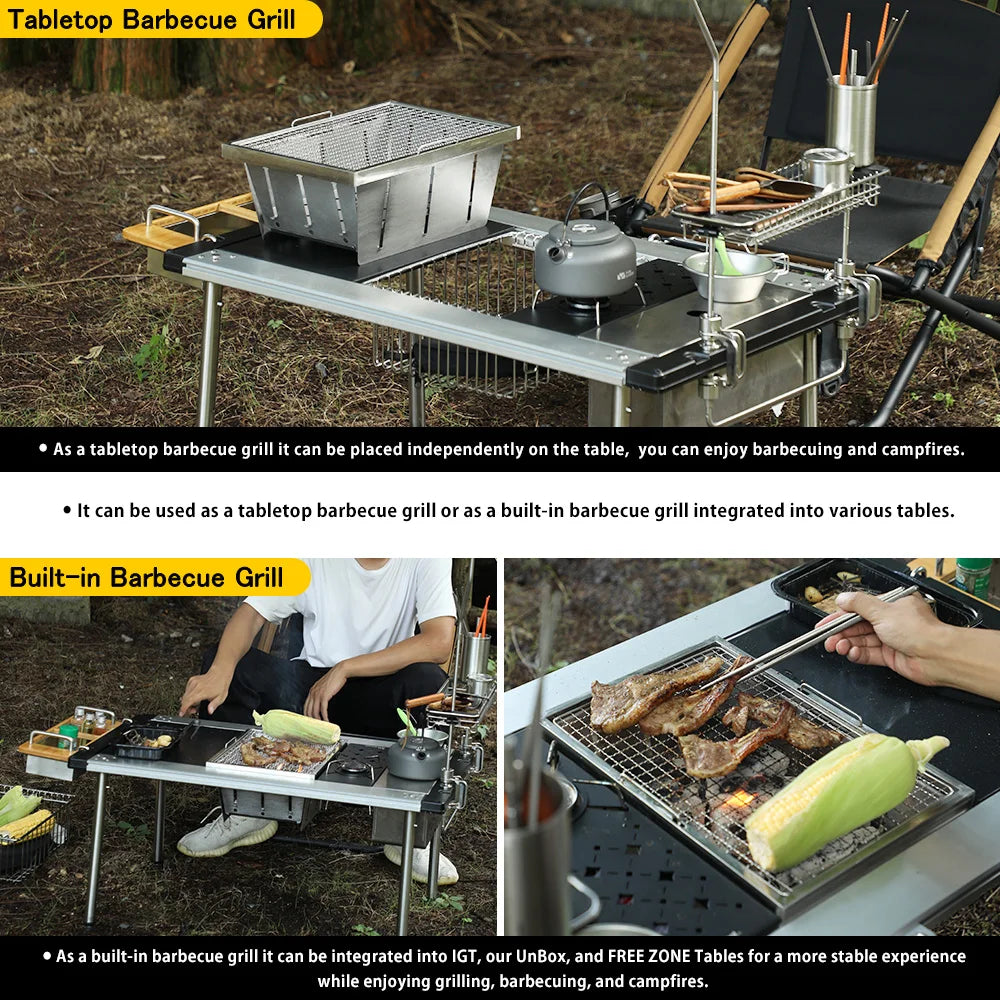 Tabletop Barbecue Grill

• As a tabletop barbecue grill it can be placed independently on the table, you can enjoy barbecuing and campfires.

• It can be used as a tabletop barbecue grill or as a built-in barbecue grill integrated into various tables.

Built-in Barbecue Grill

• As a built-in barbecue grill it can be integrated into IGT, our UnBox, and FREE ZONE Tables for a more stable experience while enjoying grilling, barbecuing, and campfires.