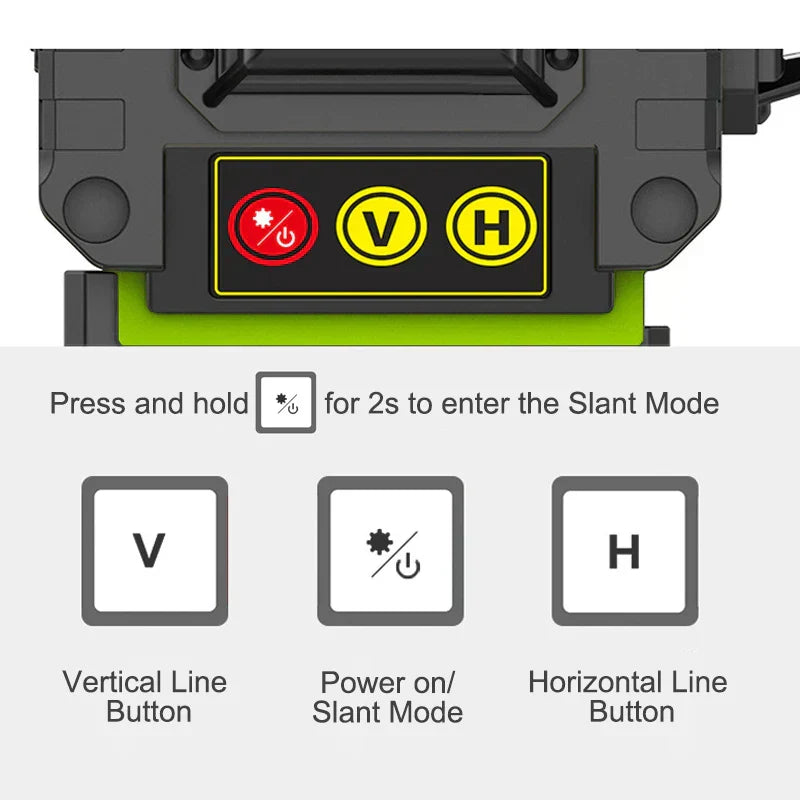 V H

Press and hold for 2s to enter the Slant Mode

V

H

Vertical Line Button

Power on/ Slant Mode

Horizontal Line Button