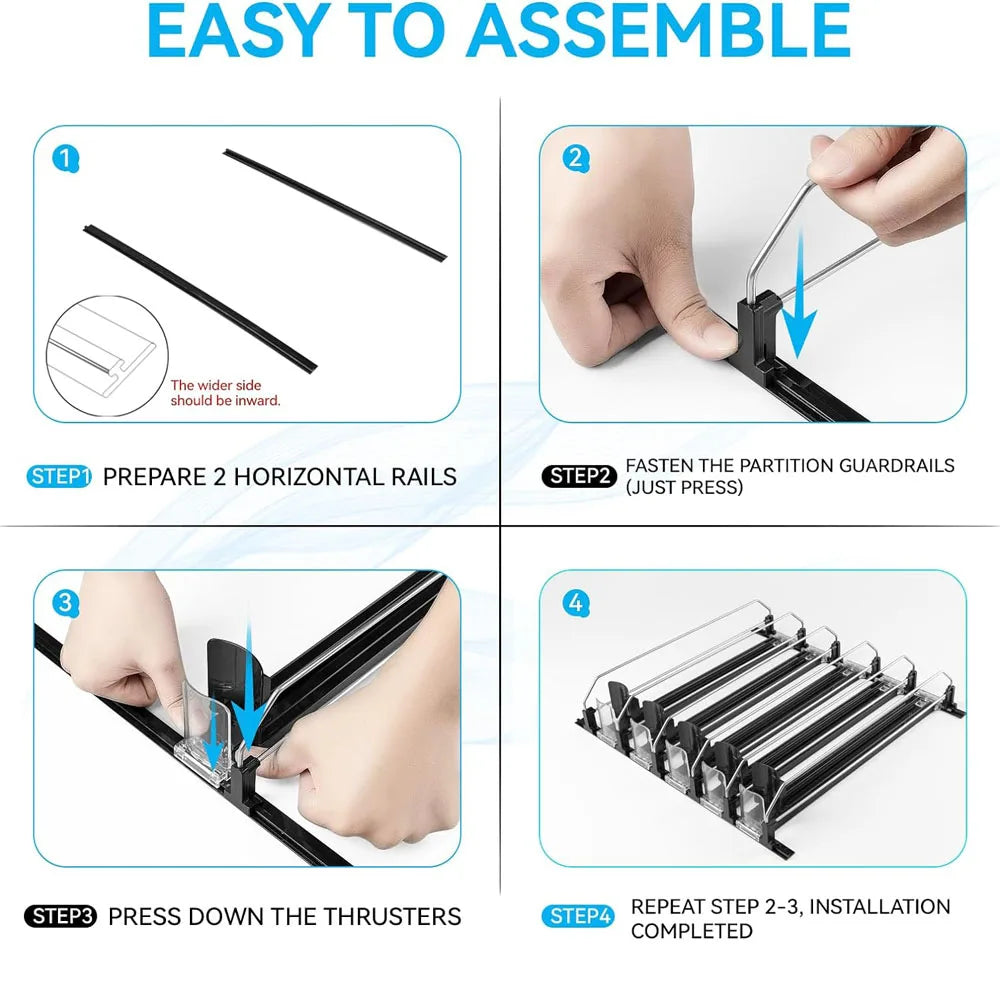 EASY TO ASSEMBLE

1

The wider side should be inward.

STEP1 PREPARE 2 HORIZONTAL RAILS

2

STEP2 FASTEN THE PARTITION GUARDRAILS (JUST PRESS)

3

STEP3 PRESS DOWN THE THRUSTERS

4

STEP4 REPEAT STEP 2-3, INSTALLATION COMPLETED