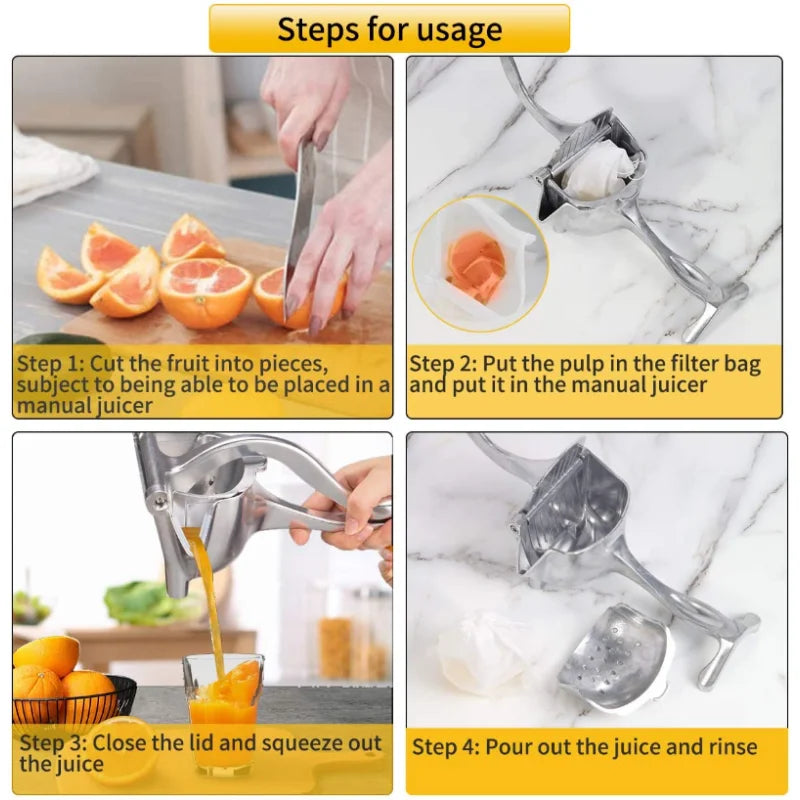 Steps for usage

Step 1: Cut the fruit into pieces, subject to being able to be placed in a manual juicer

Step 2: Put the pulp in the filter bag and put it in the manual juicer

Step 3: Close the lid and squeeze out the juice

Step 4: Pour out the juice and rinse