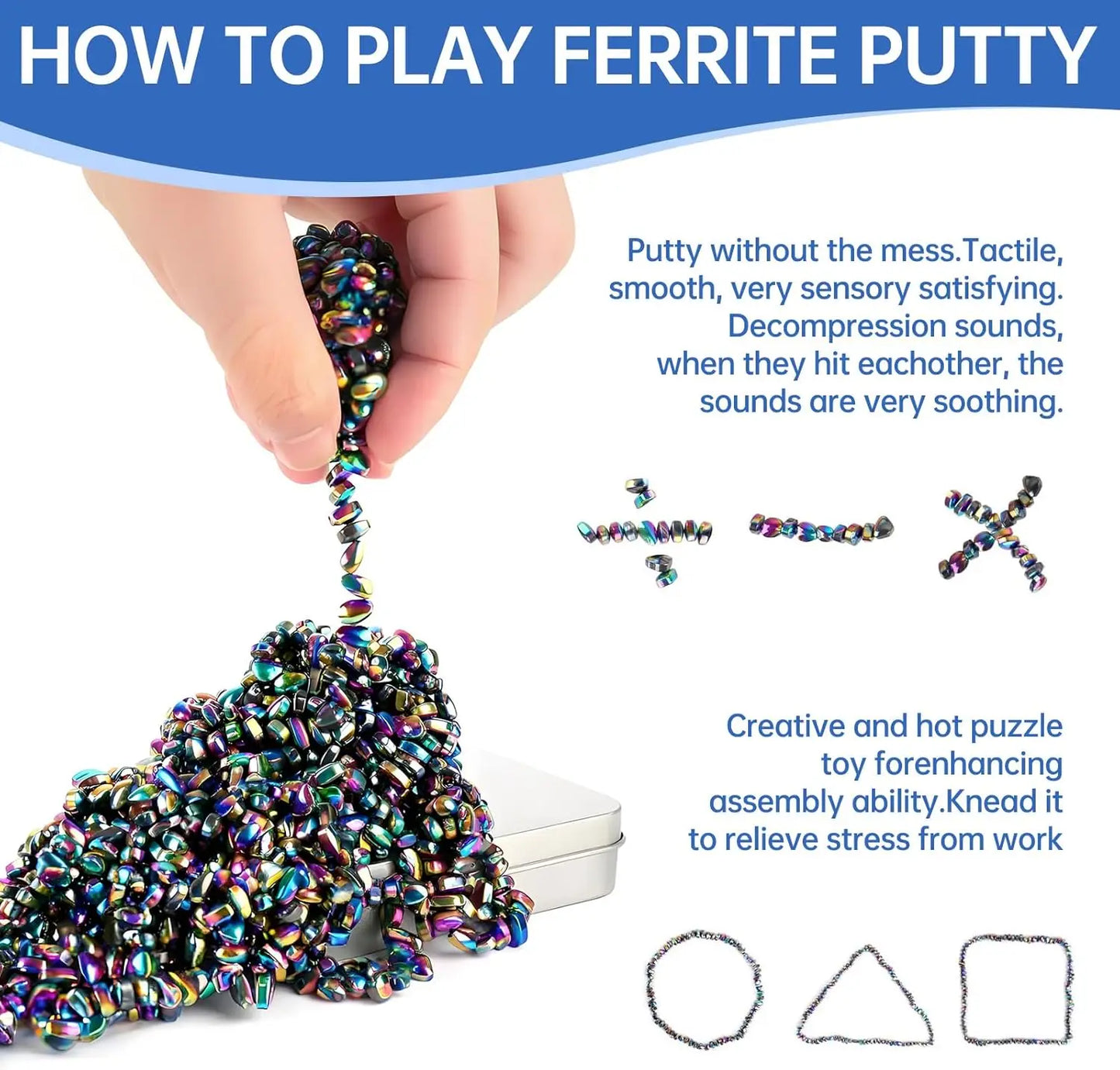 HOW TO PLAY FERRITE PUTTY

Putty without the mess.Tactile, smooth, very sensory satisfying. Decompression sounds, when they hit eachother, the sounds are very soothing.

Creative and hot puzzle toy forenhancing assembly ability.Knead it to relieve stress from work