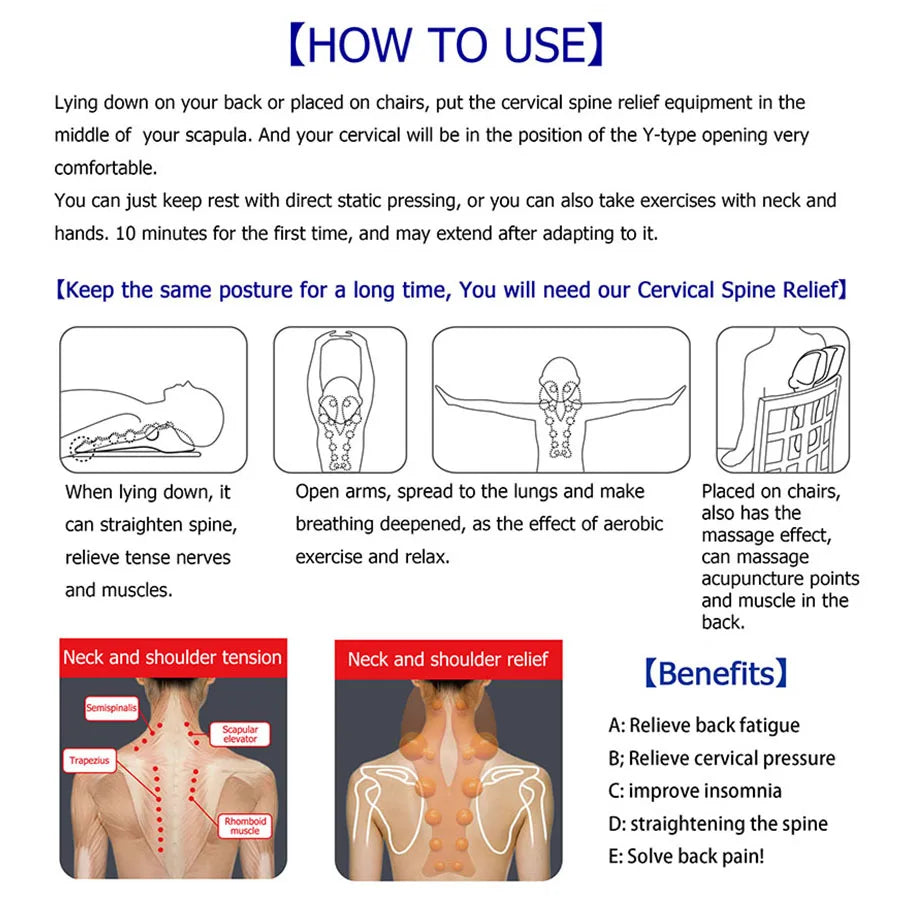 【HOW TO USE】

Lying down on your back or placed on chairs, put the cervical spine relief equipment in the middle of your scapula. And your cervical will be in the position of the Y-type opening very comfortable.

You can just keep rest with direct static pressing, or you can also take exercises with neck and hands. 10 minutes for the first time, and may extend after adapting to it.

【Keep the same posture for a long time, You will need our Cervical Spine Relief】

When lying down, it can straighten spine, relieve tense nerves and muscles.

Open arms, spread to the lungs and make breathing deepened, as the effect of aerobic exercise and relax.

Placed on chairs, also has the massage effect, can massage acupuncture points and muscle in the back.

Neck and shoulder tension

Semispinalis

Scapular elevator

Trapezius

Rhomboid muscle

Neck and shoulder relief

【Benefits】

A: Relieve back fatigue

B; Relieve cervical pressure

C: improve insomnia

D: straightening the spine

E: Solve back pain!