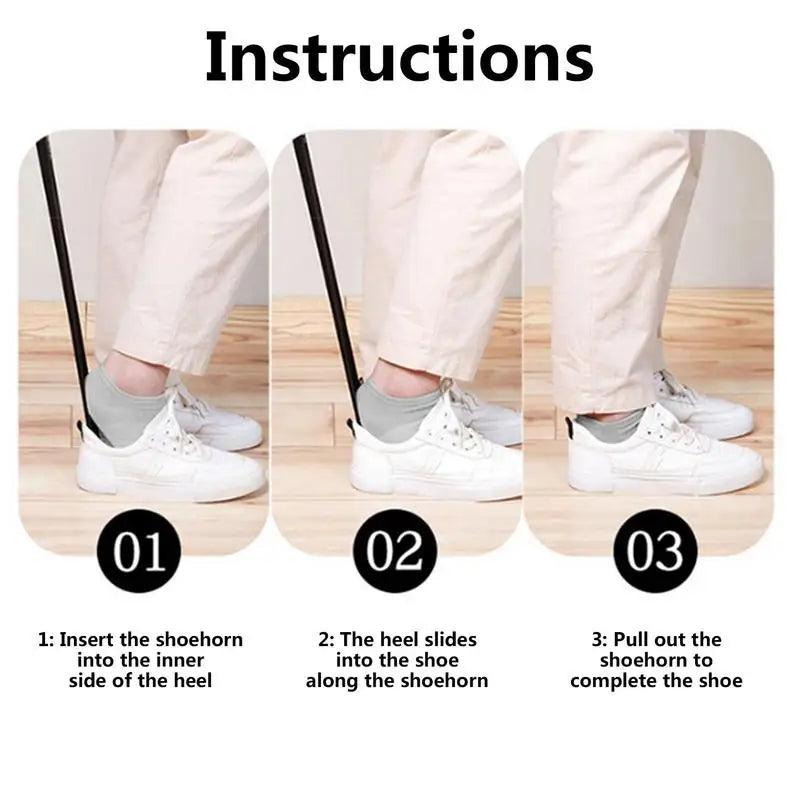 Instructions

01

02

03

1: Insert the shoehorn into the inner side of the heel

2: The heel slides into the shoe along the shoehorn

3: Pull out the shoehorn to complete the shoe