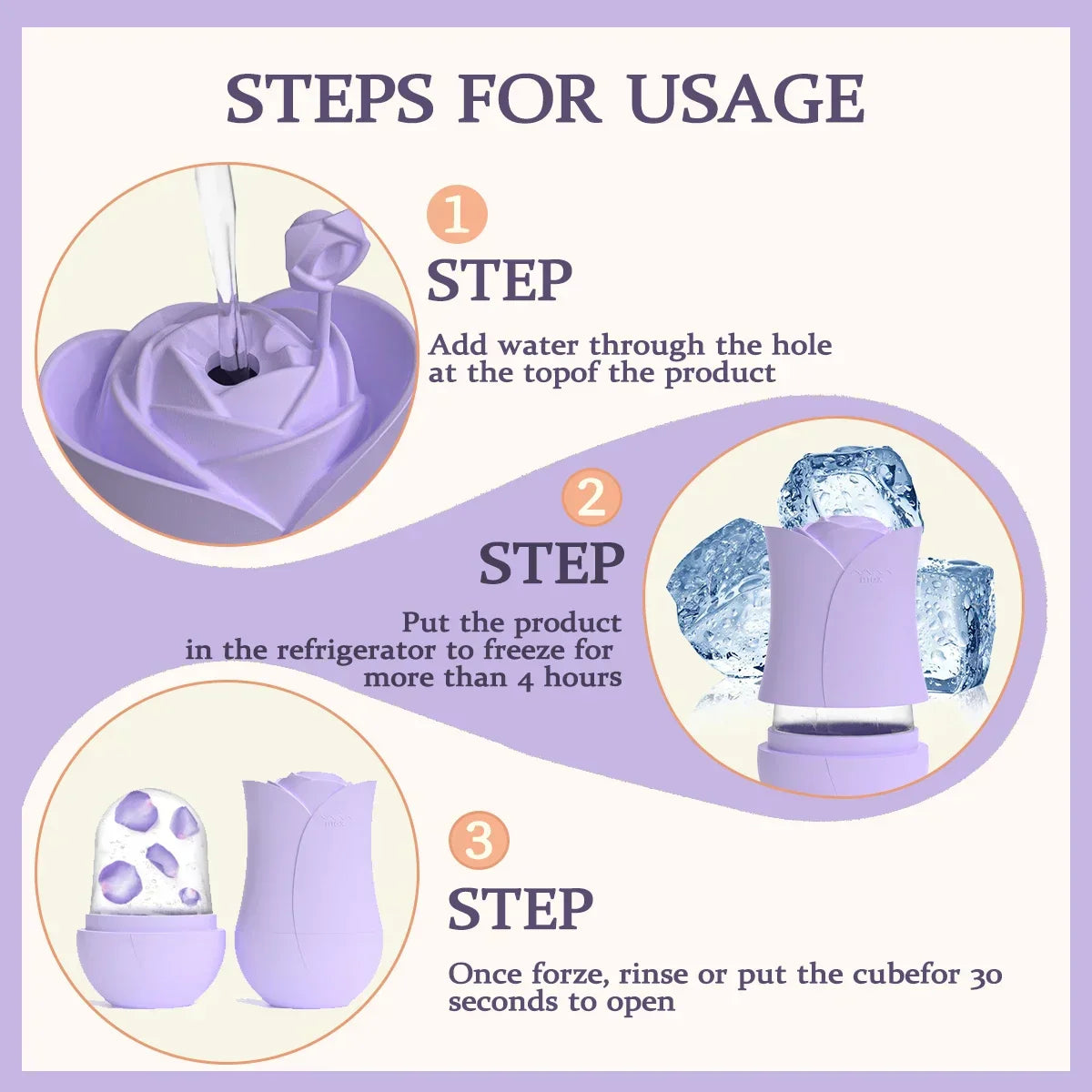 STEPS FOR USAGE

1
STEP
Add water through the hole at the topof the product

2
STEP
Put the product in the refrigerator to freeze for more than 4 hours

3
STEP
Once forze, rinse or put the cubefor 30 seconds to open