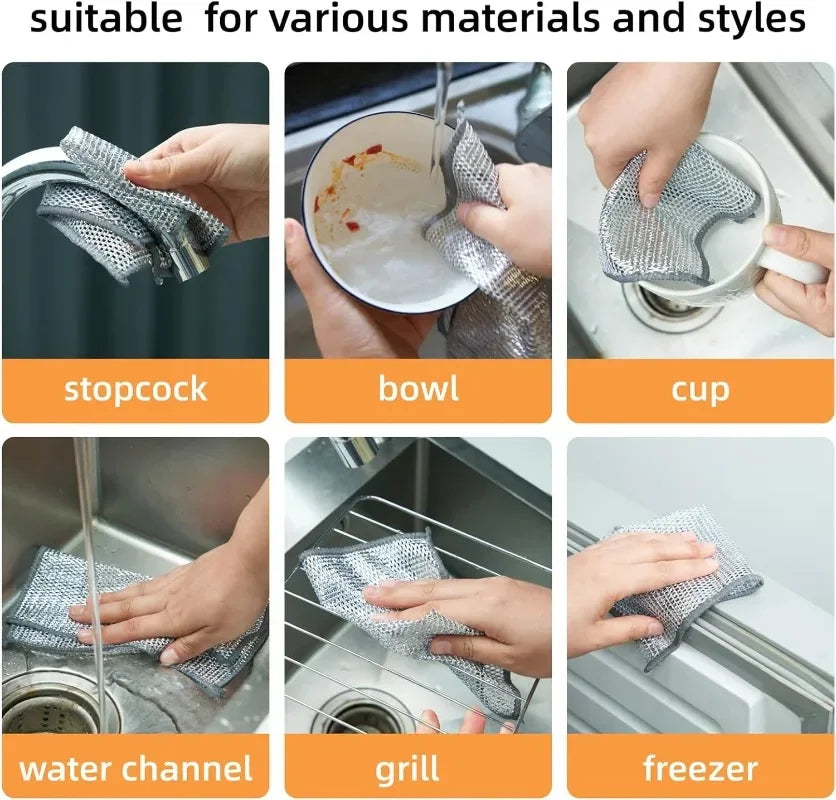 suitable for various materials and styles

stopcock

bowl

cup

water channel

grill

freezer