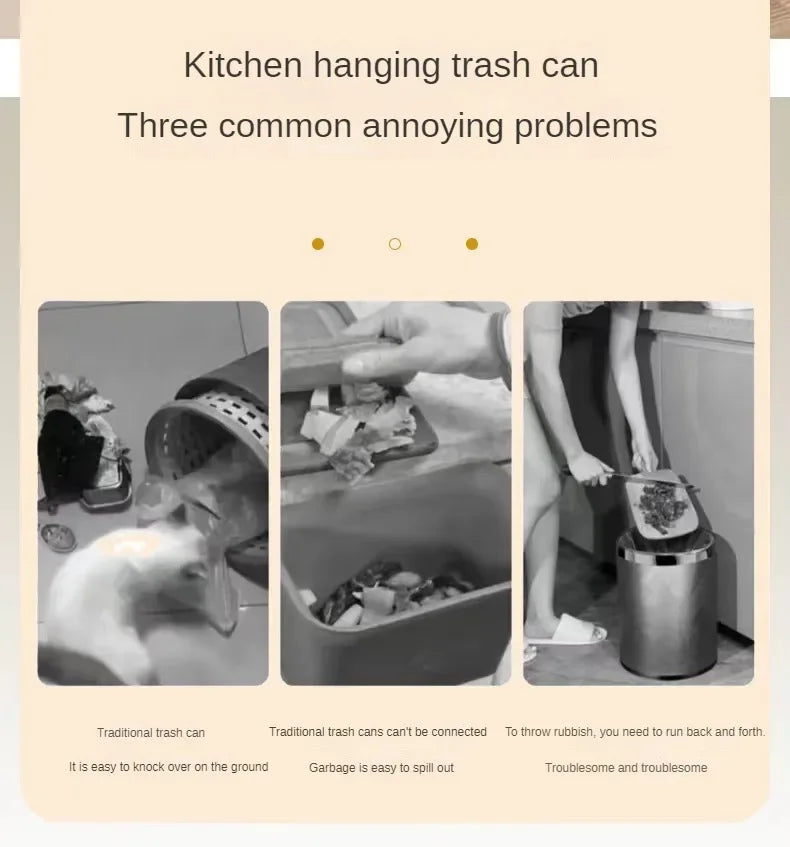 Kitchen hanging trash can

Three common annoying problems

Traditional trash can

It is easy to knock over on the ground

Traditional trash cans can't be connected

Garbage is easy to spill out

To throw rubbish, you need to run back and forth.

Troublesome and troublesome