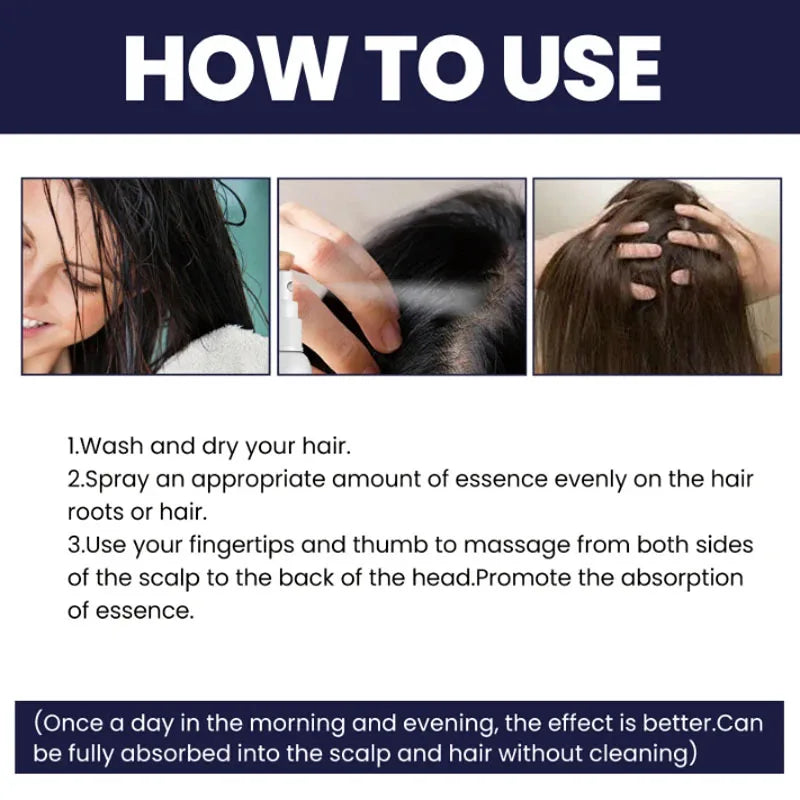 HOW TO USE

1.Wash and dry your hair.
2.Spray an appropriate amount of essence evenly on the hair roots or hair.
3.Use your fingertips and thumb to massage from both sides of the scalp to the back of the head.Promote the absorption of essence.

(Once a day in the morning and evening, the effect is better.Can be fully absorbed into the scalp and hair without cleaning)