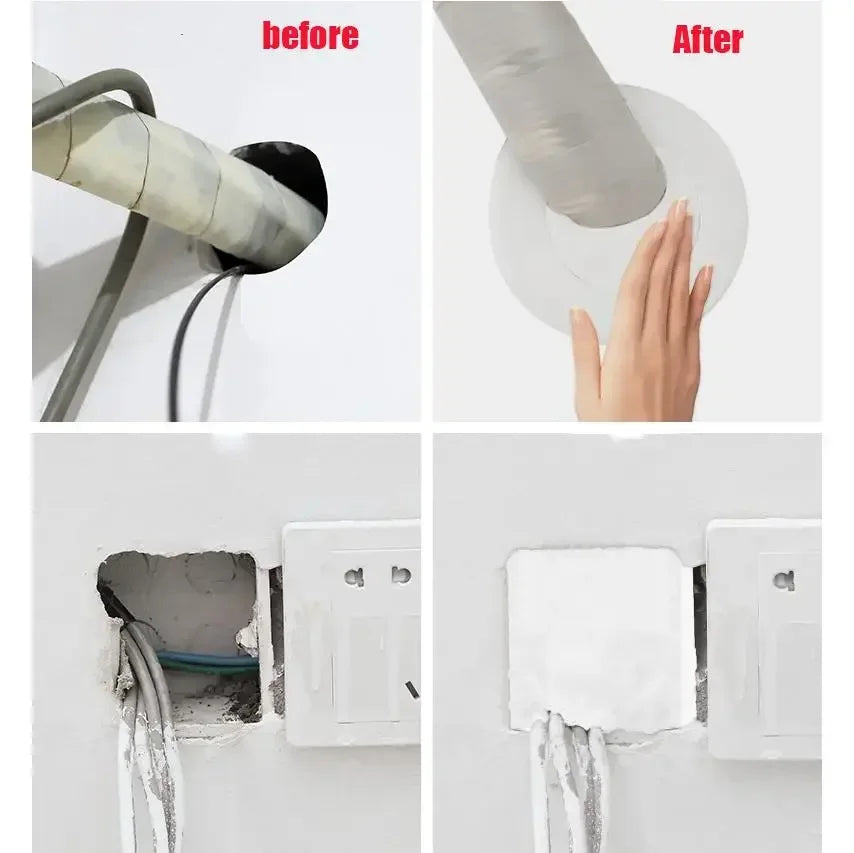 before

After