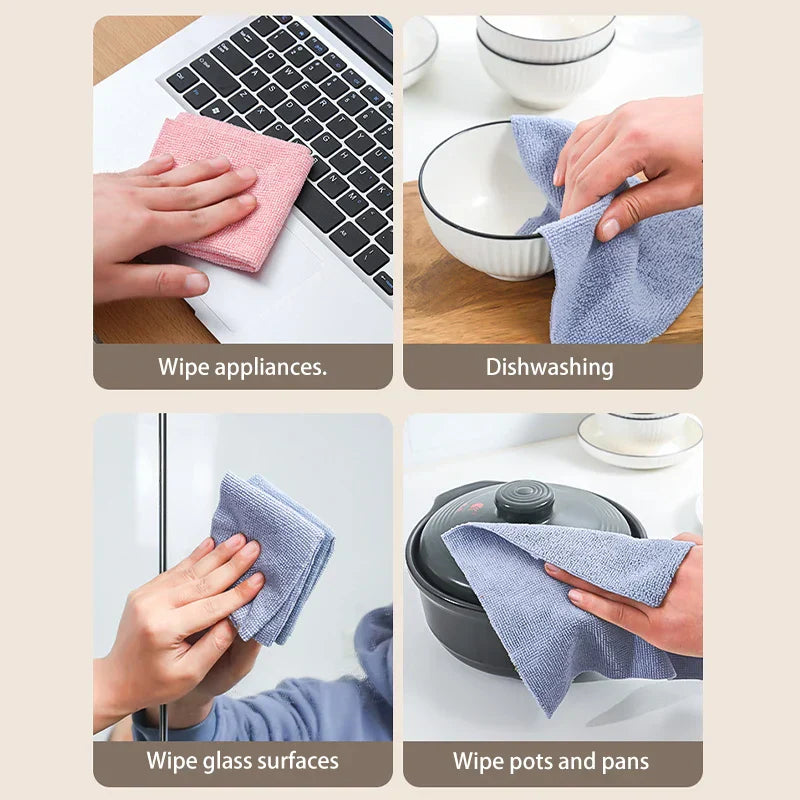 Wipe appliances.

Dishwashing

Wipe glass surfaces

Wipe pots and pans