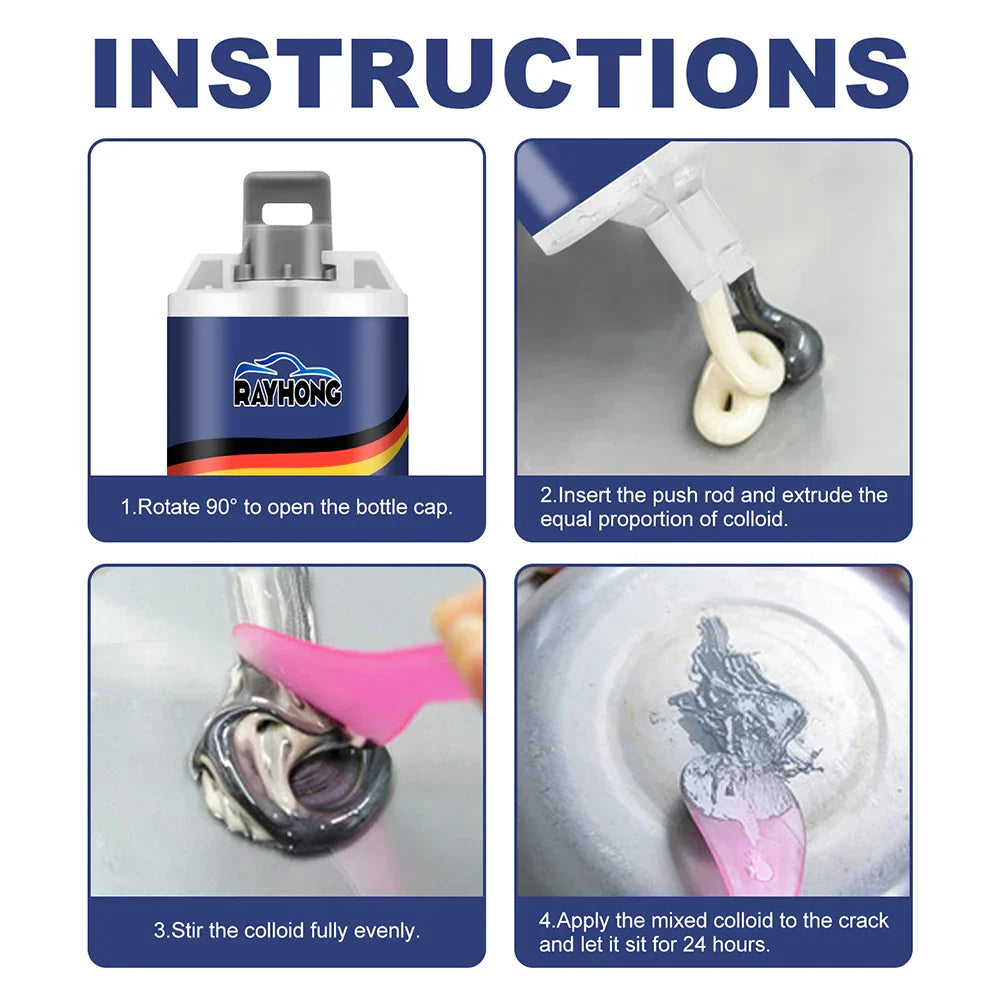 INSTRUCTIONS

RAYHONG

1.Rotate 90° to open the bottle cap.

2.Insert the push rod and extrude the equal proportion of colloid.

3.Stir the colloid fully evenly.

4.Apply the mixed colloid to the crack and let it sit for 24 hours.