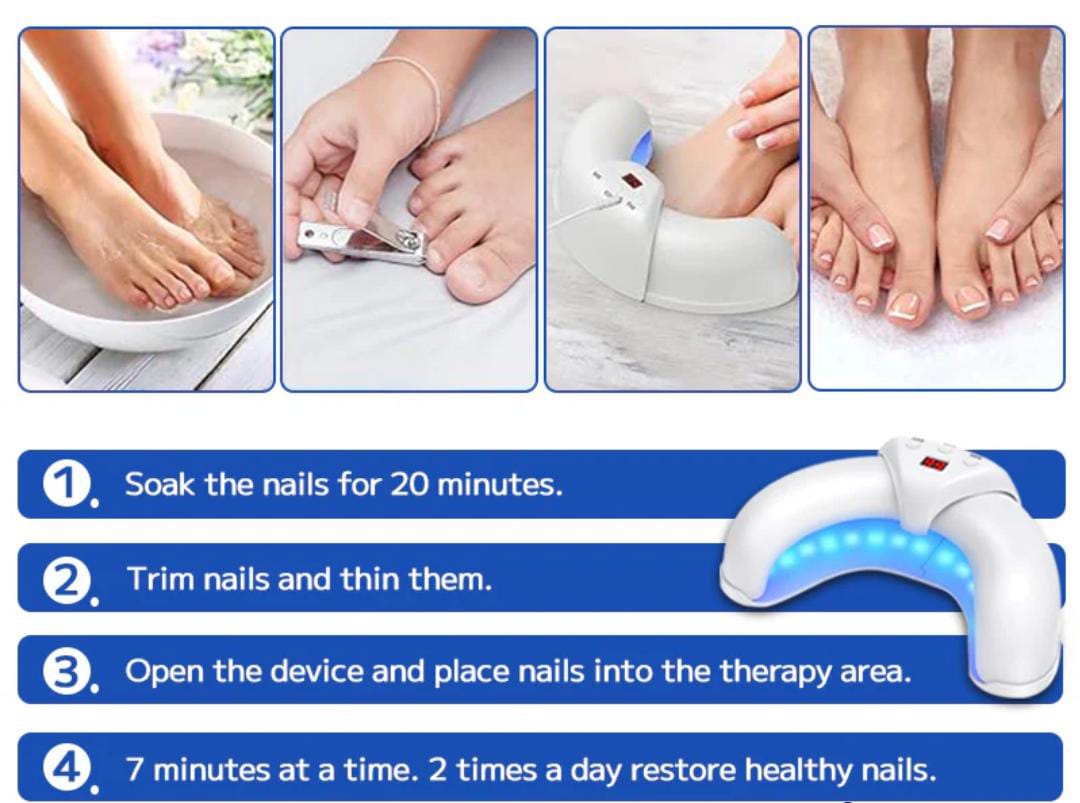 1. Soak the nails for 20 minutes.

2. Trim nails and thin them.

3. Open the device and place nails into the therapy area.

4. 7 minutes at a time. 2 times a day restore healthy nails.