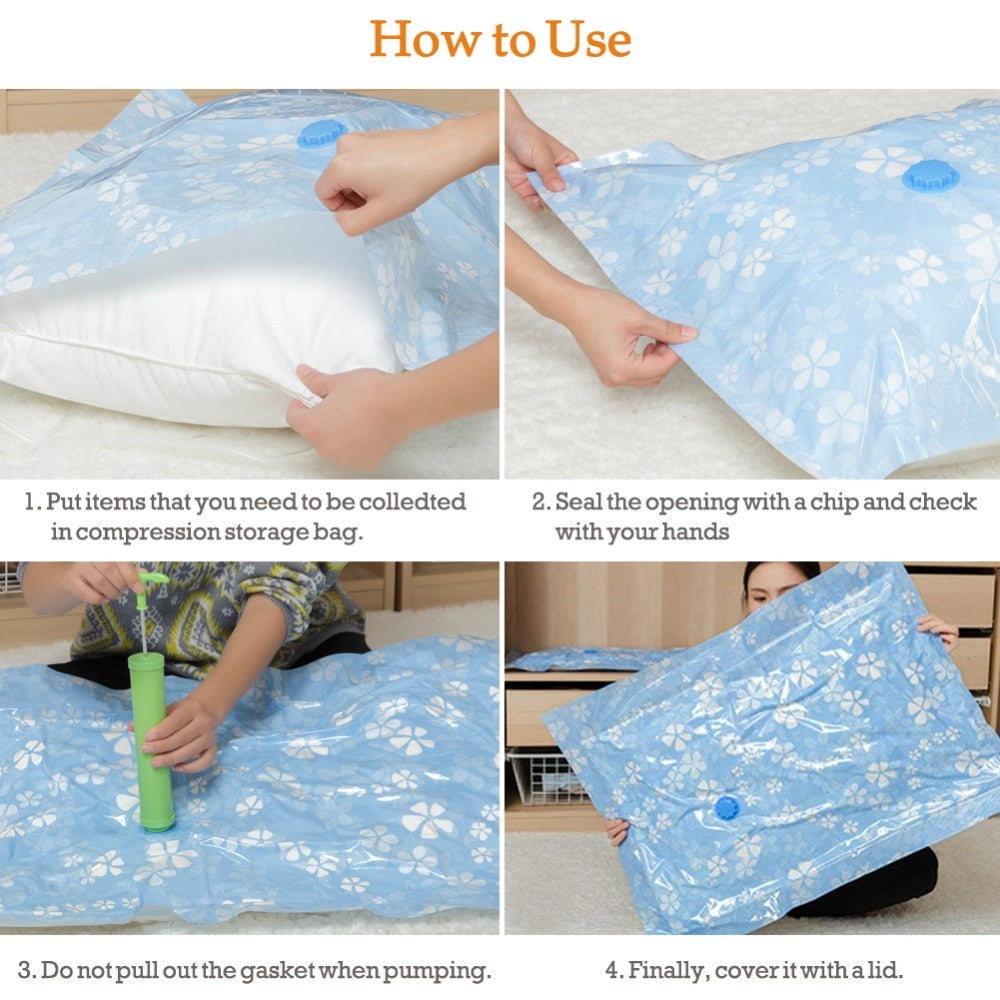 How to Use

1. Put items that you need to be colledted in compression storage bag.

2. Seal the opening with a chip and check with your hands

3. Do not pull out the gasket when pumping.

4. Finally, cover it with a lid.