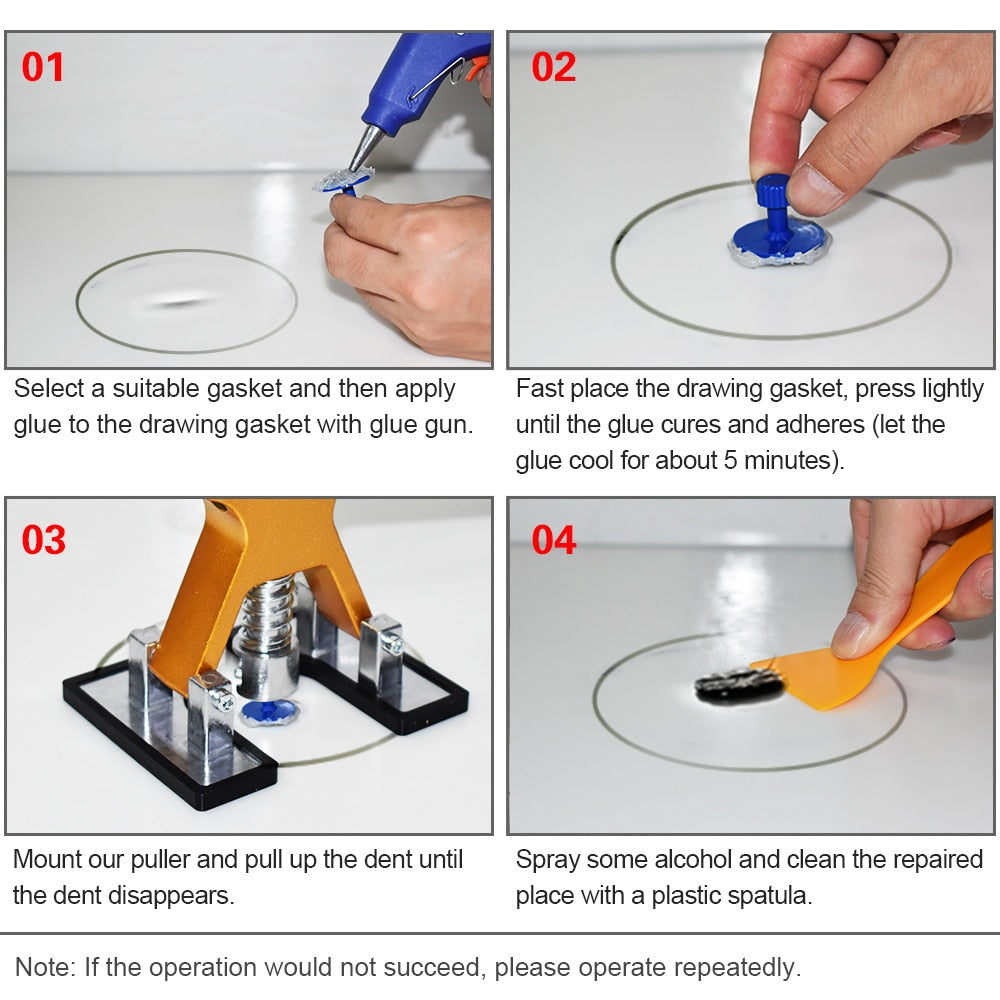 01

Select a suitable gasket and then apply glue to the drawing gasket with glue gun.

02

Fast place the drawing gasket, press lightly until the glue cures and adheres (let the glue cool for about 5 minutes).

03

Mount our puller and pull up the dent until the dent disappears.

04

Spray some alcohol and clean the repaired place with a plastic spatula.

Note: If the operation would not succeed, please operate repeatedly.