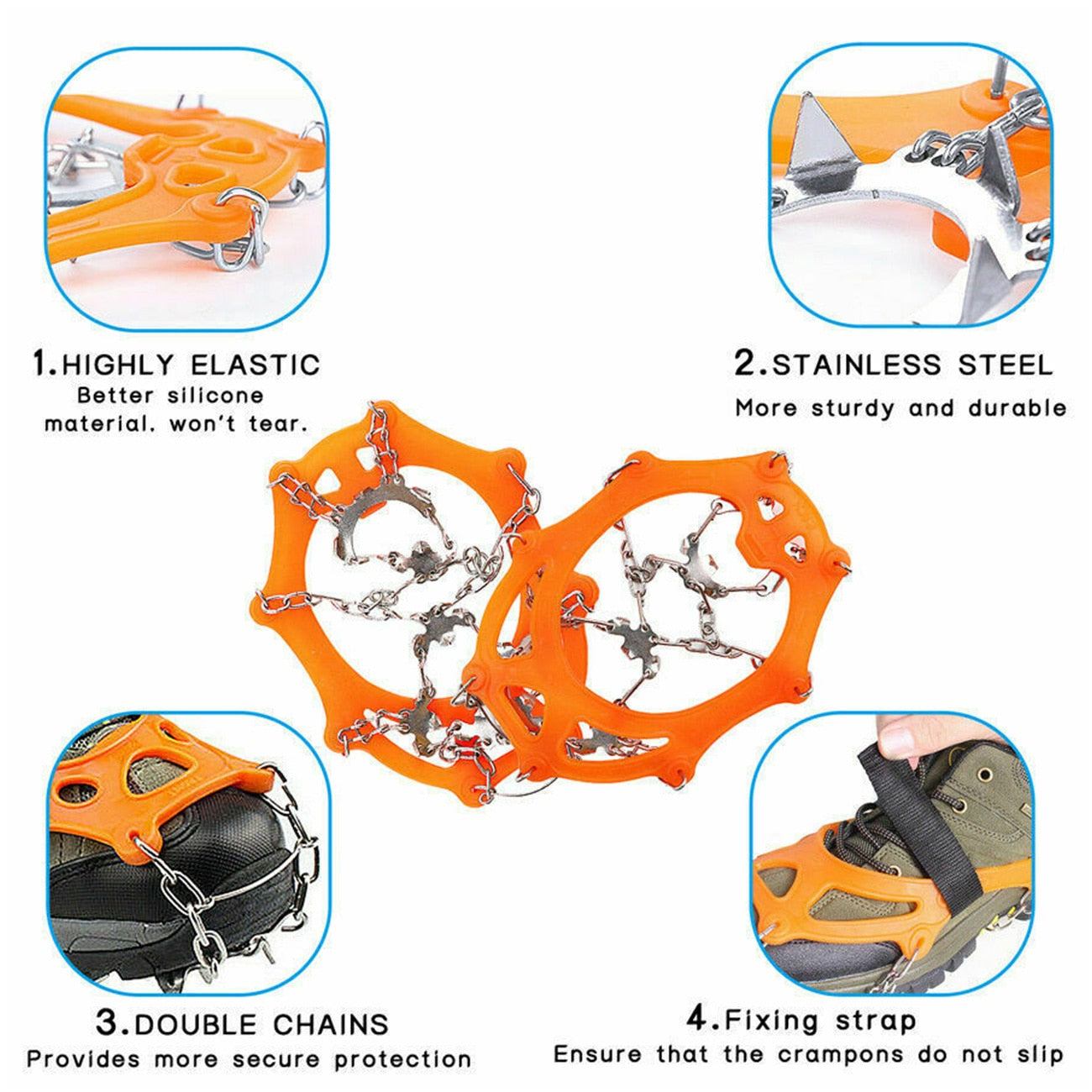 1.HIGHLY ELASTIC
Better silicone material. won't tear.

2.STAINLESS STEEL
More sturdy and durable

3.DOUBLE CHAINS
Provides more secure protection

4.Fixing strap
Ensure that the crampons do not slip