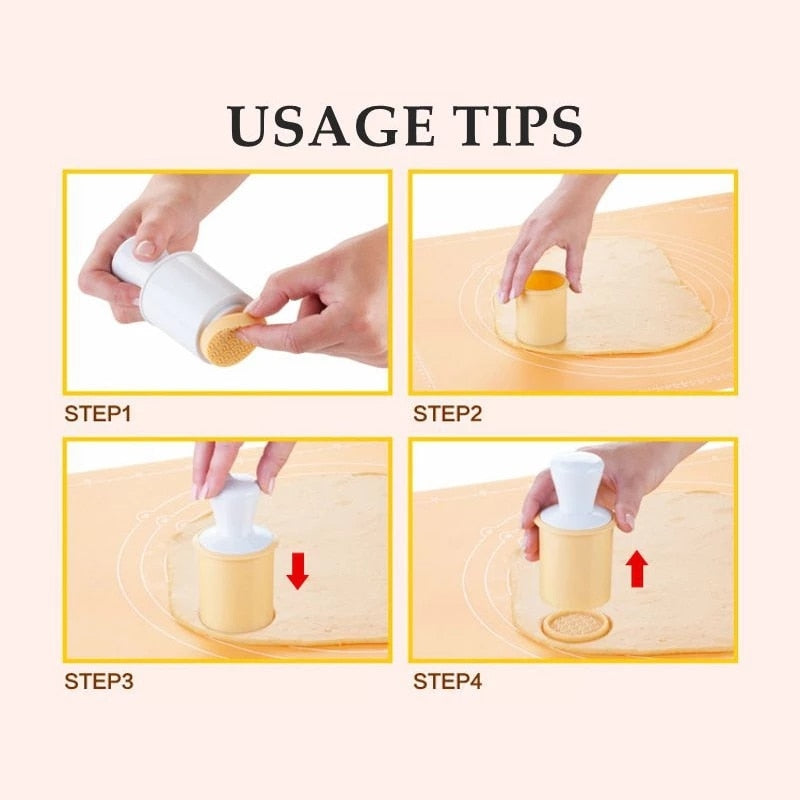 USAGE TIPS

STEP1

STEP2

STEP3

STEP4