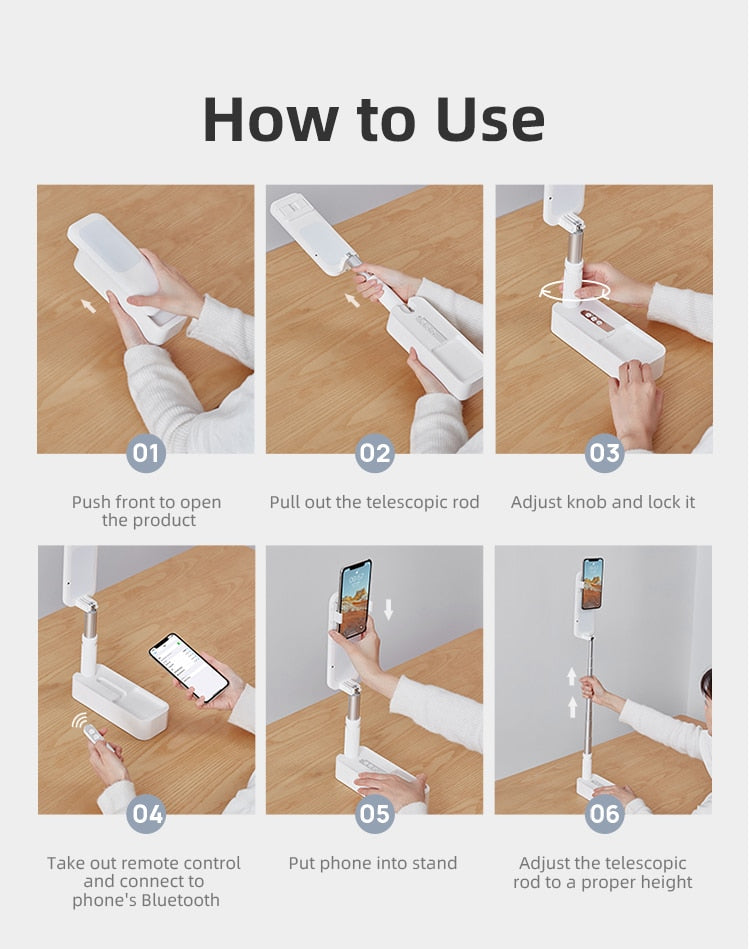 How to Use

01
Push front to open the product

02
Pull out the telescopic rod

03
Adjust knob and lock it

04
Take out remote control and connect to phone's Bluetooth

05
Put phone into stand

06
Adjust the telescopic rod to a proper height