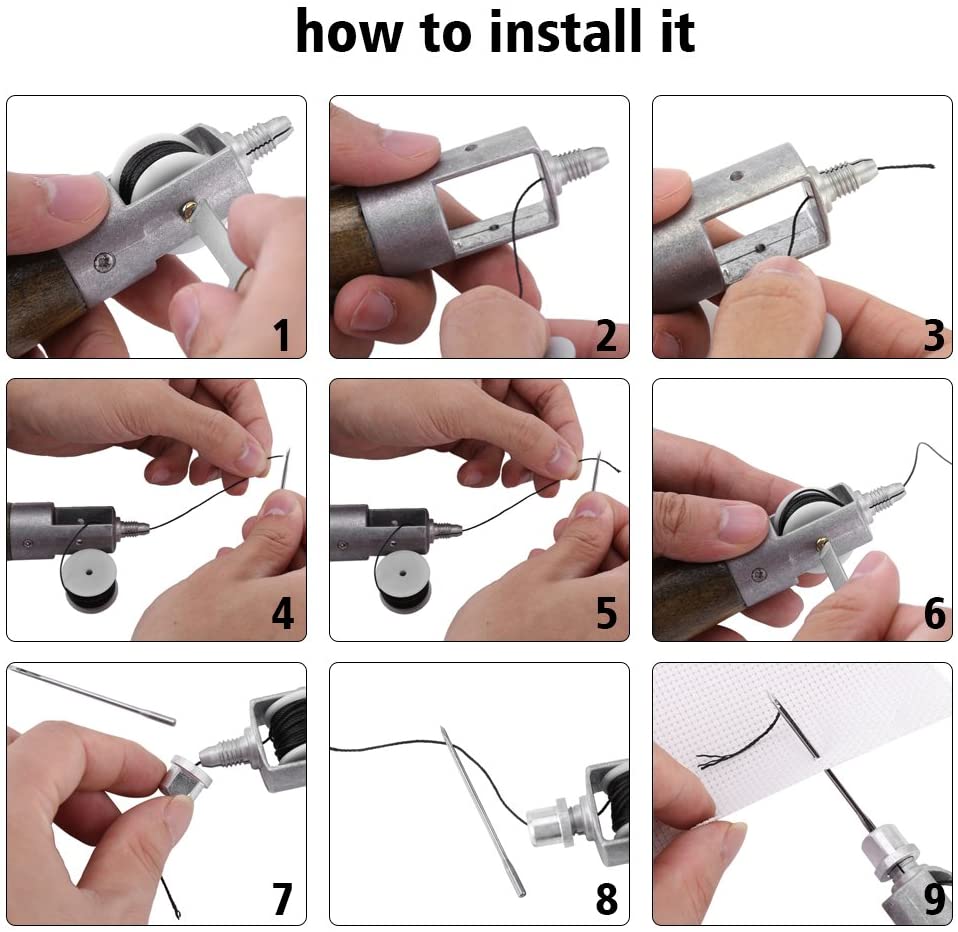 how to install it

1

2

3

4

5

6

7

8

9