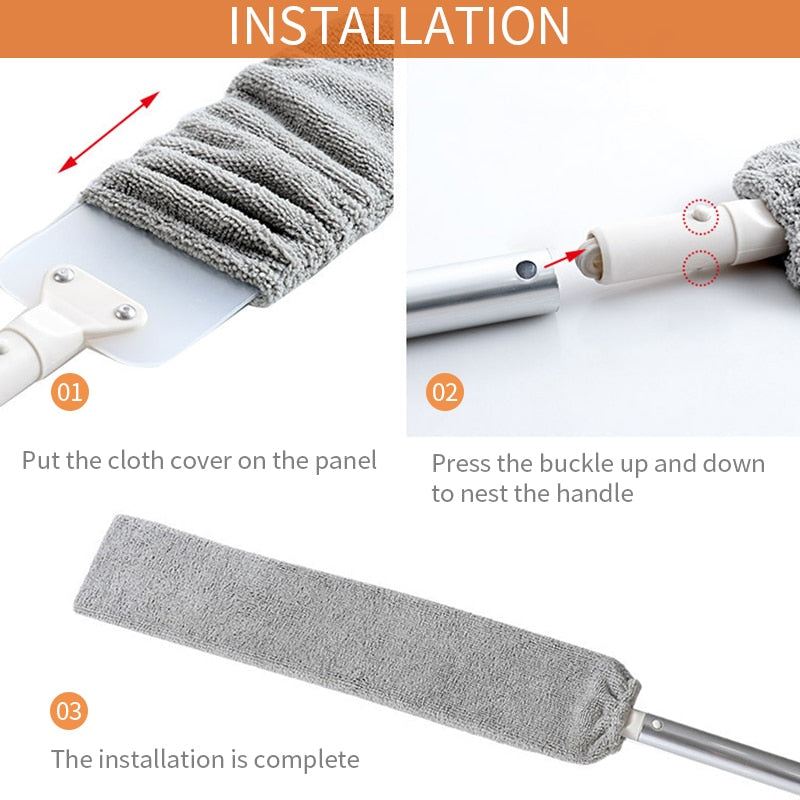 INSTALLATION

01

Put the cloth cover on the panel

02

Press the buckle up and down to nest the handle

03

The installation is complete