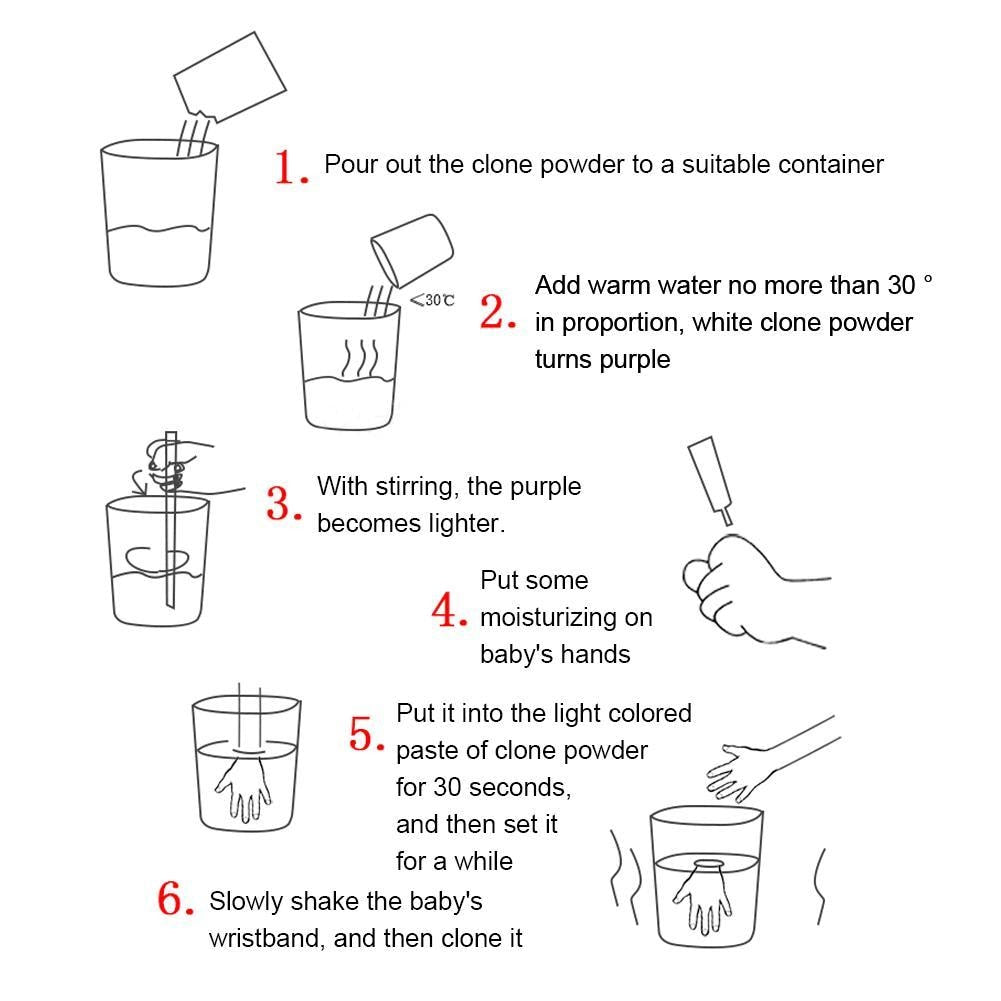 1. Pour out the clone powder to a suitable container

<30℃

2. Add warm water no more than 30 ° in proportion, white clone powder turns purple

3. With stirring, the purple becomes lighter.

4. Put some moisturizing on baby's hands

5. Put it into the light colored paste of clone powder for 30 seconds, and then set it for a while

6. Slowly shake the baby's wristband, and then clone it