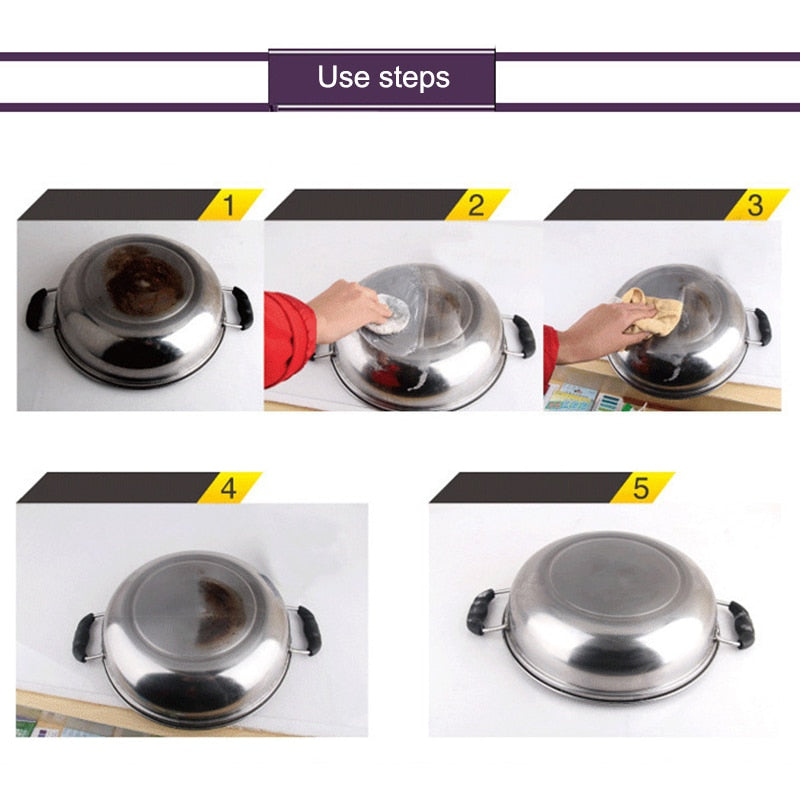 Use steps

1

2

3

4

5