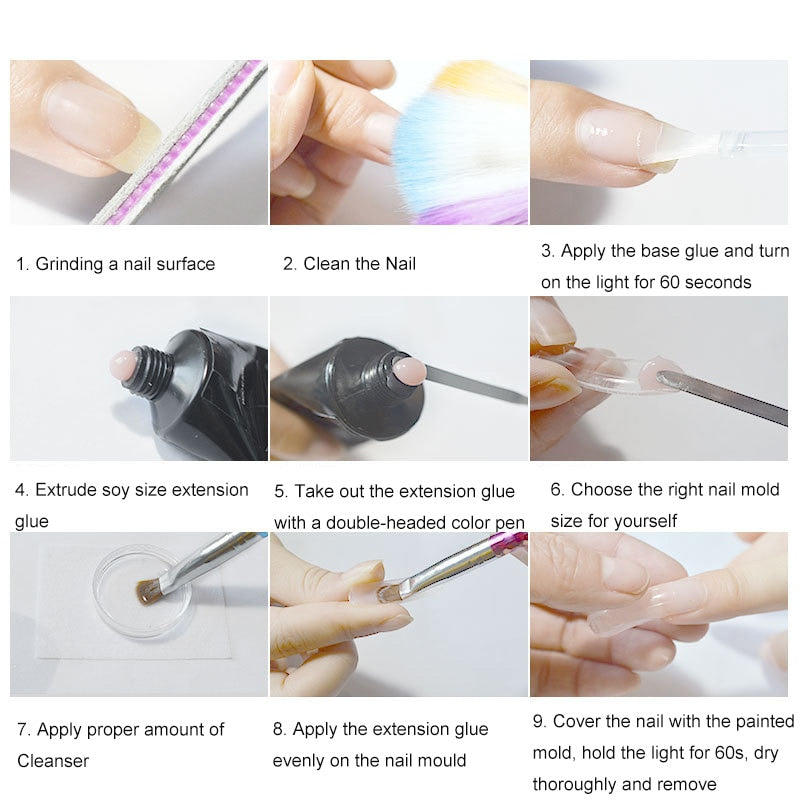 1. Grinding a nail surface

2. Clean the Nail

3. Apply the base glue and turn on the light for 60 seconds

4. Extrude soy size extension glue

5. Take out the extension glue with a double-headed color pen

6. Choose the right nail mold size for yourself

7. Apply proper amount of Cleanser

8. Apply the extension glue evenly on the nail mould

9. Cover the nail with the painted mold, hold the light for 60s, dry thoroughly and remove