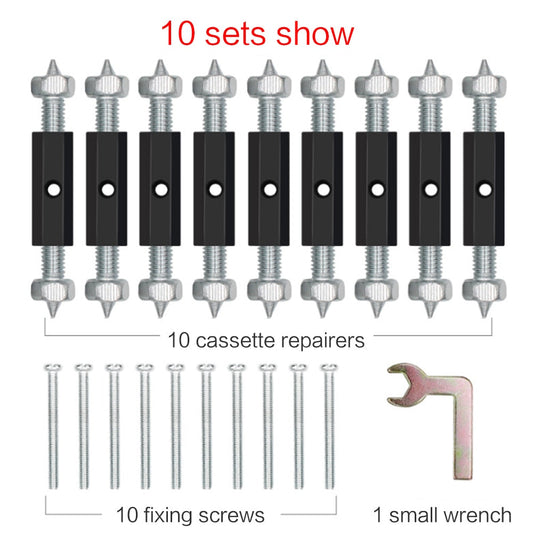 10 sets show

10 cassette repairers

10 fixing screws

1 small wrench