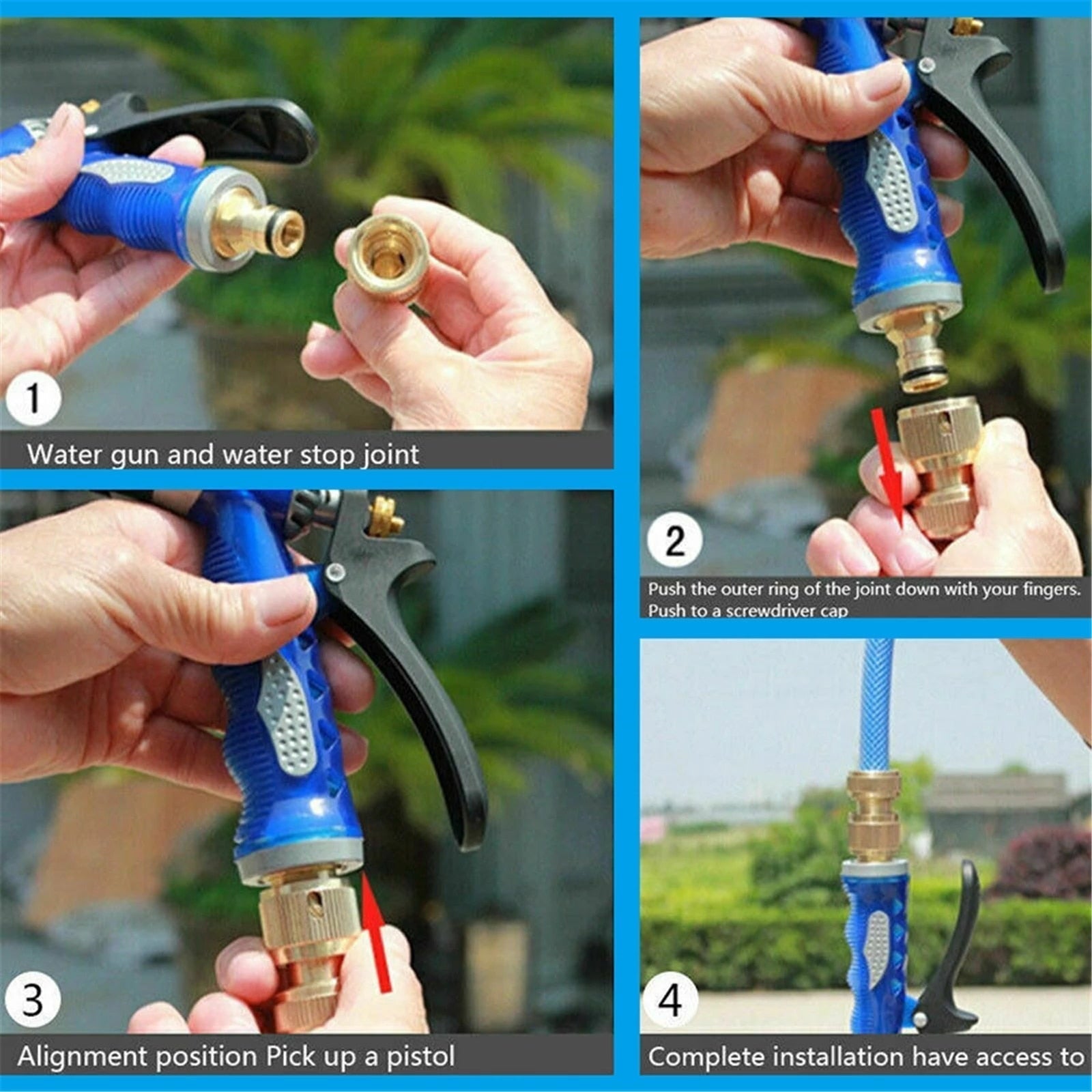 1

Water gun and water stop joint

2

Push the outer ring of the joint down with your fingers. Push to a screwdriver cap

3

Alignment position Pick up a pistol

4

Complete installation have access to