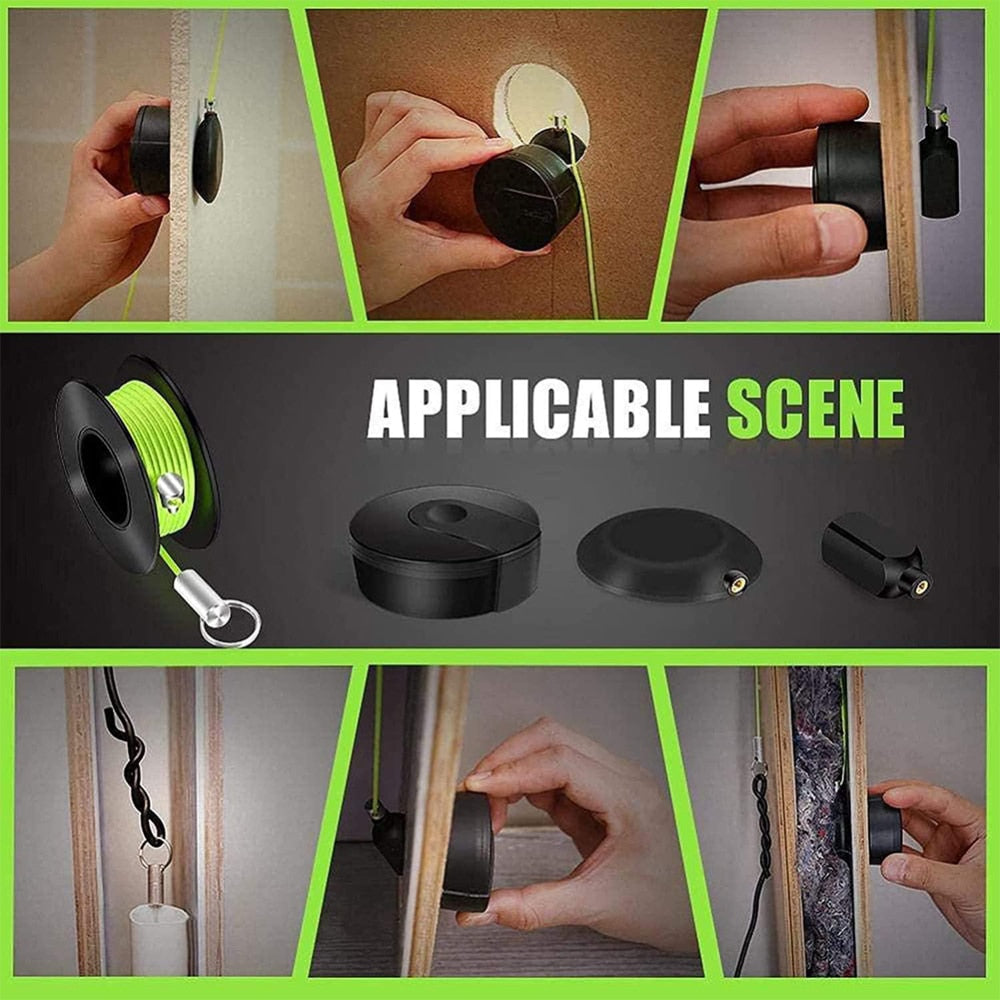 APPLICABLE SCENE