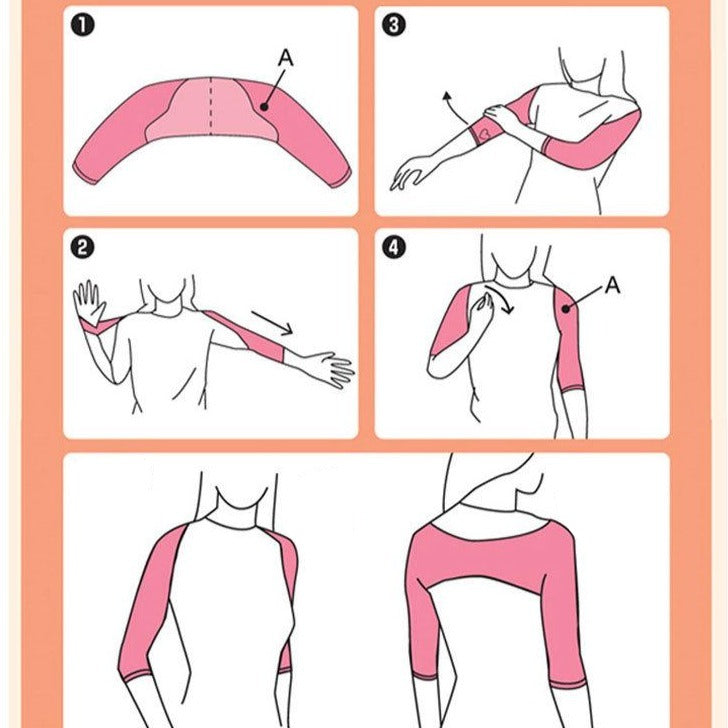 ❶
A

❸

❷

❹
A